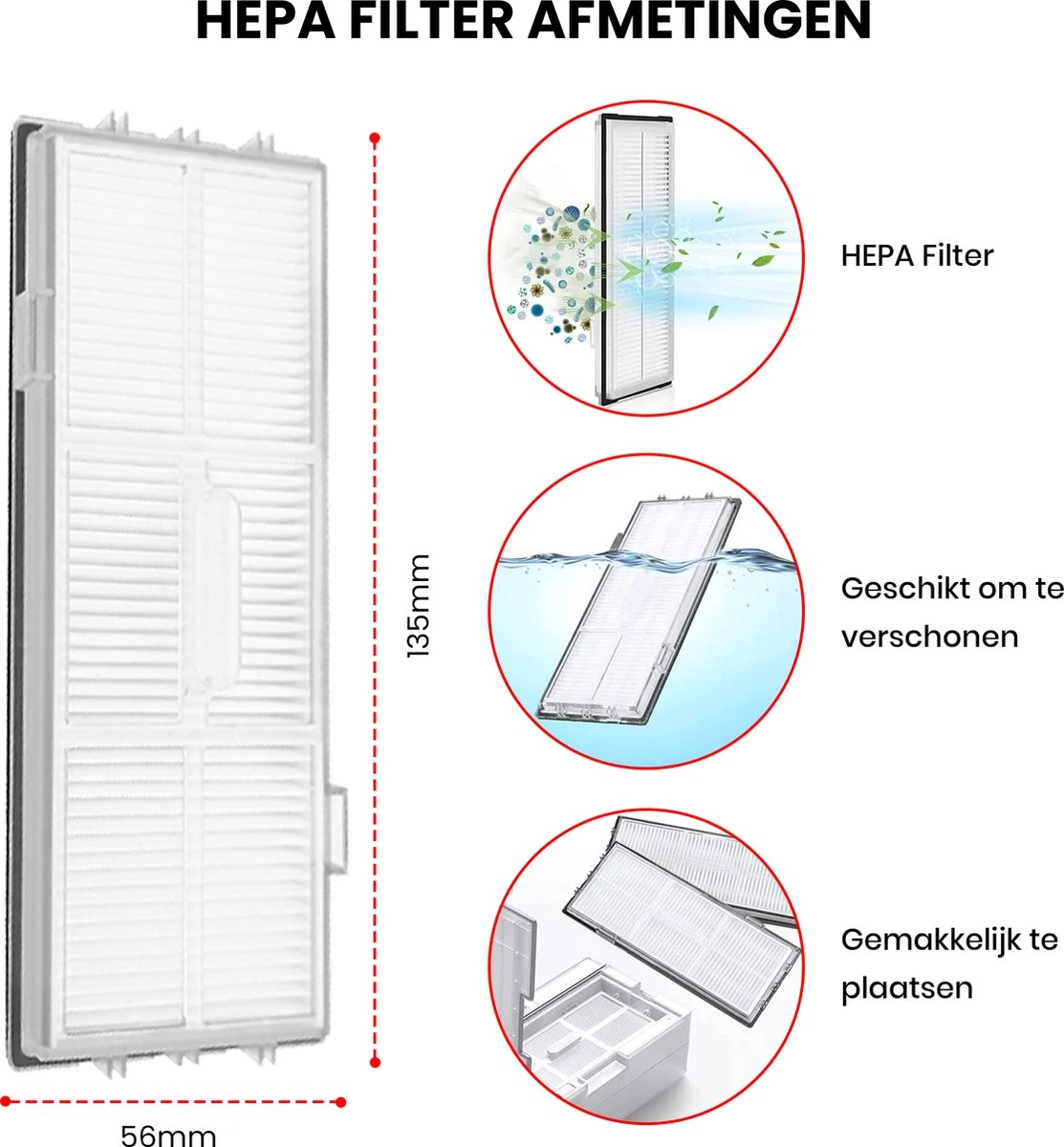 HEPA FILTER AFMETINGEN

135mm

56mm

HEPA Filter

Geschikt om te verschonen

Gemakkelijk te plaatsen