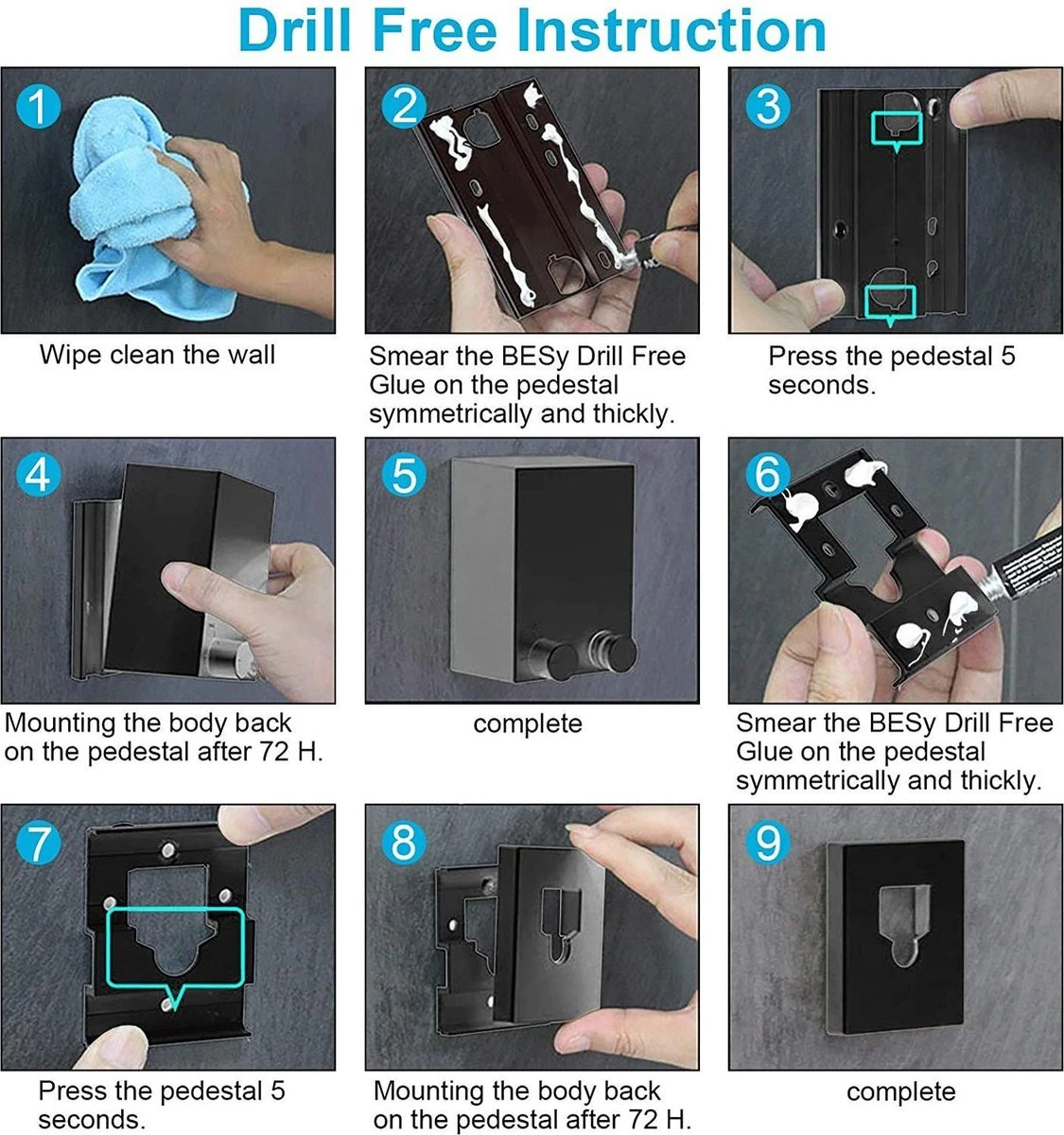 Drill Free Instruction

1

Wipe clean the wall

2

Smear the BESy Drill Free Glue on the pedestal symmetrically and thickly.

3

Press the pedestal 5 seconds.

4

Mounting the body back on the pedestal after 72 H.

5

complete

6

Smear the BESy Drill Free Glue on the pedestal symmetrically and thickly.

7

Press the pedestal 5 seconds.

8

Mounting the body back on the pedestal after 72 H.

9

complete