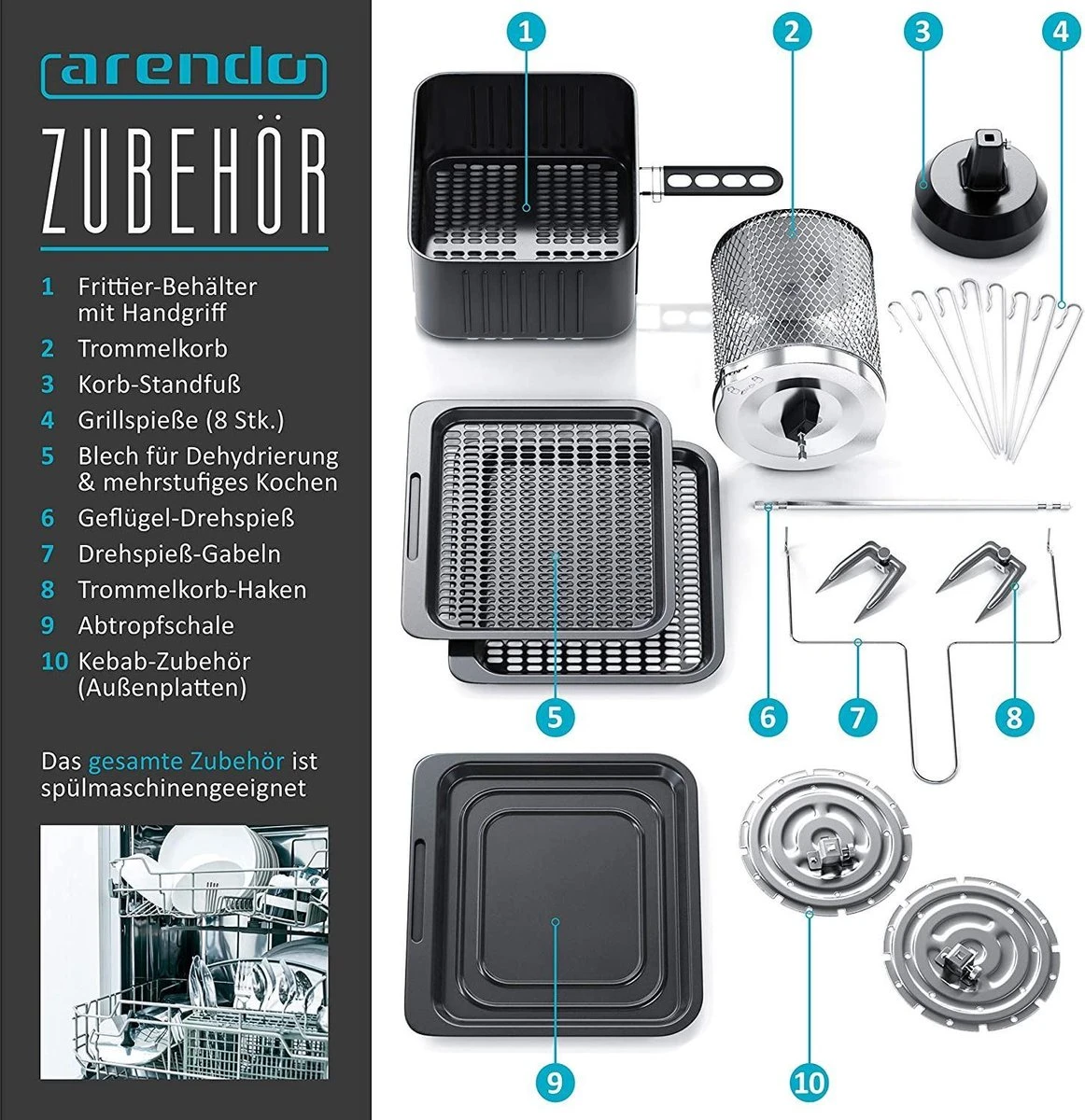 arendo

ZUBEHÖR

1 Frittier-Behälter mit Handgriff
2 Trommelkorb
3 Korb-Standfuß
4 Grillspieße (8 Stk.)
5 Blech für Dehydrierung & mehrstufiges Kochen
6 Geflügel-Drehspieß
7 Drehspieß-Gabeln
8 Trommelkorb-Haken
9 Abtropfschale
10 Kebab-Zubehör (Außenplatten)

Das gesamte Zubehör ist spülmaschinengeeignet

1
2
3
4
5
6
7
8
9
10