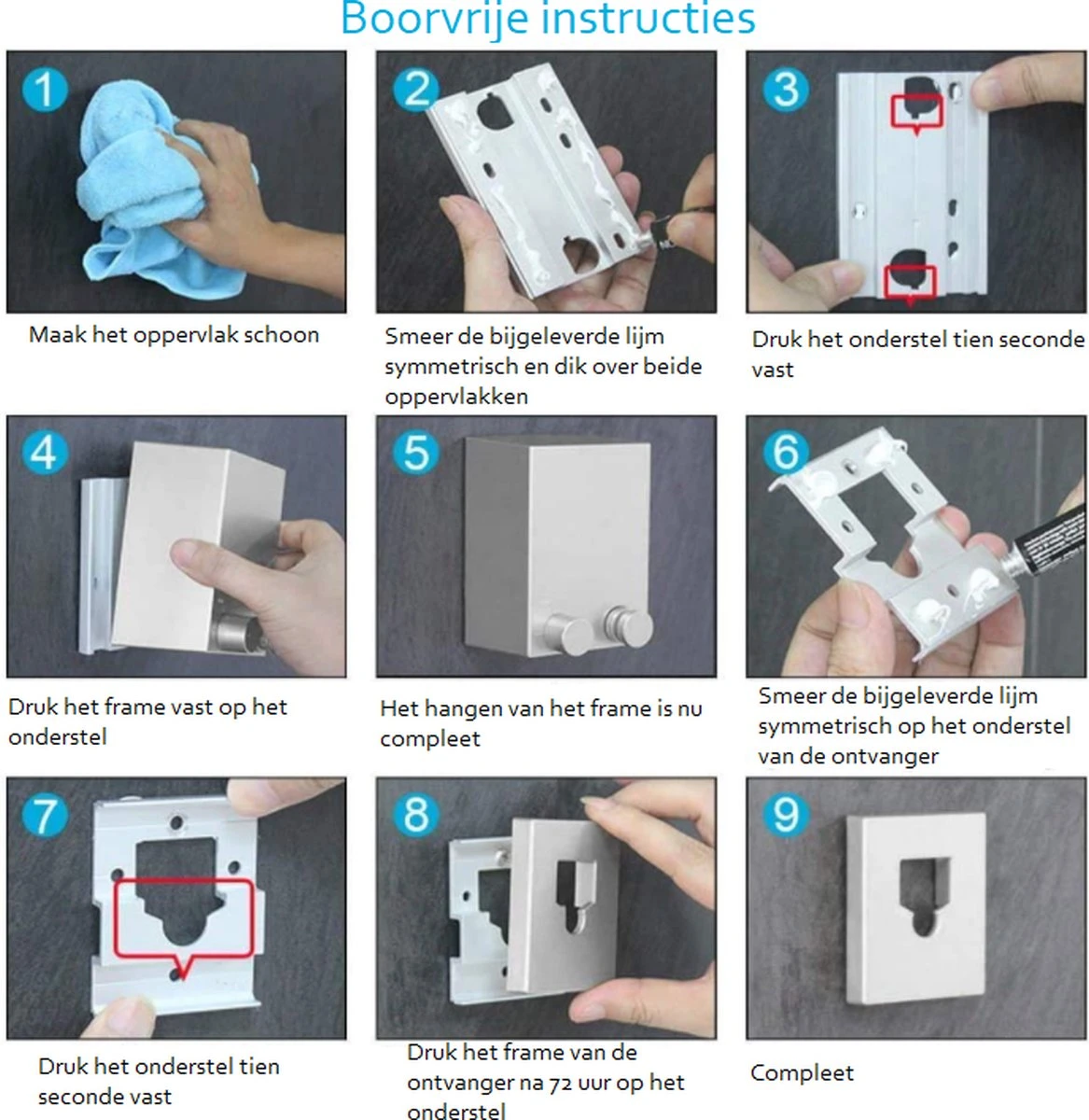 Boorvrije instructies

1
Maak het oppervlak schoon

2
Smeer de bijgeleverde lijm symmetrisch en dik over beide oppervlakken

3
Druk het onderstel tien seconde vast

4
Druk het frame vast op het onderstel

5
Het hangen van het frame is nu compleet

6
Smeer de bijgeleverde lijm symmetrisch op het onderstel van de ontvanger

7
Druk het onderstel tien seconde vast

8
Druk het frame van de ontvanger na 72 uur op het onderstel

9
Compleet