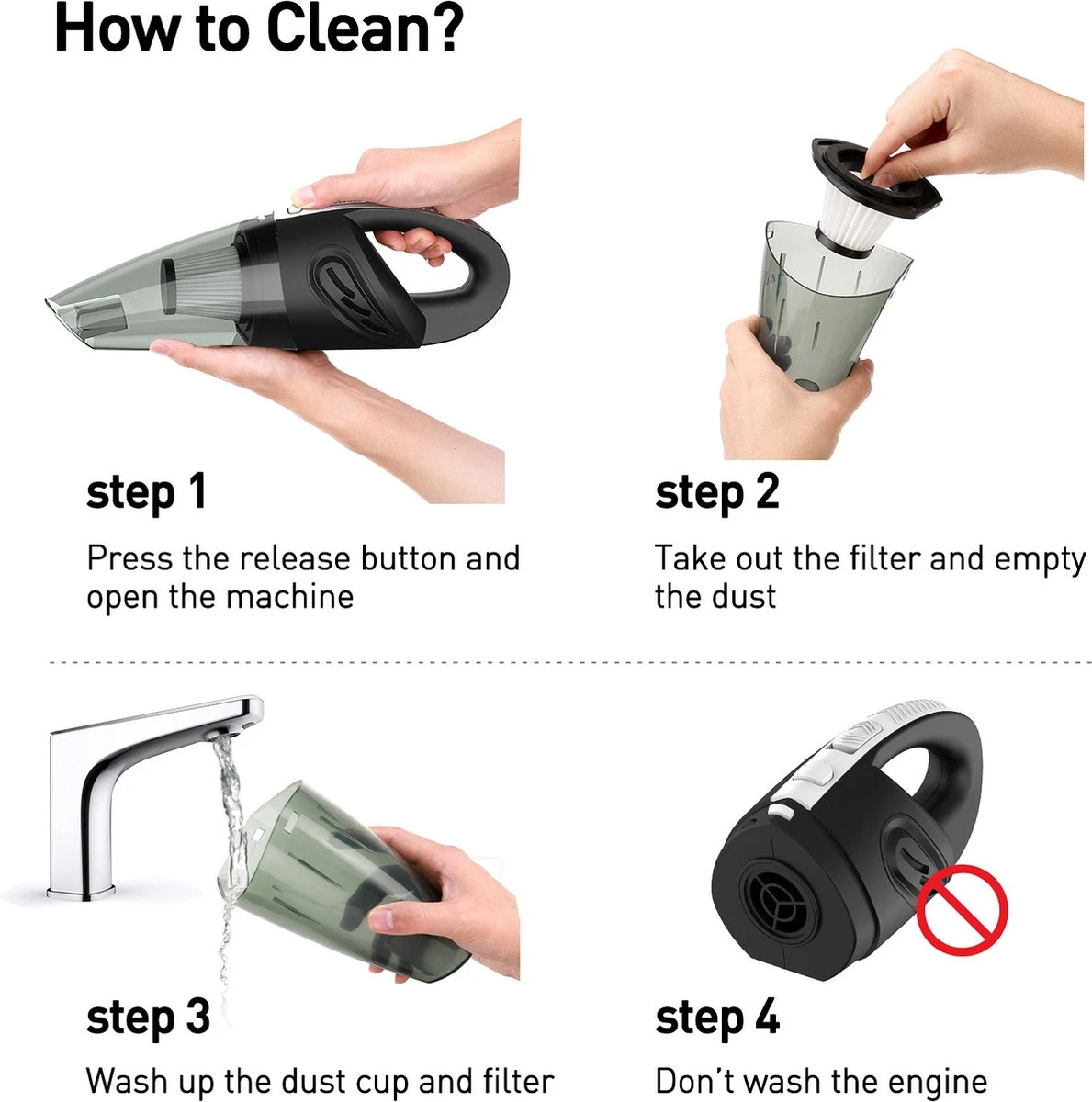 How to Clean?

step 1

Press the release button and open the machine

step 2

Take out the filter and empty the dust

step 3

Wash up the dust cup and filter

step 4

Don't wash the engine