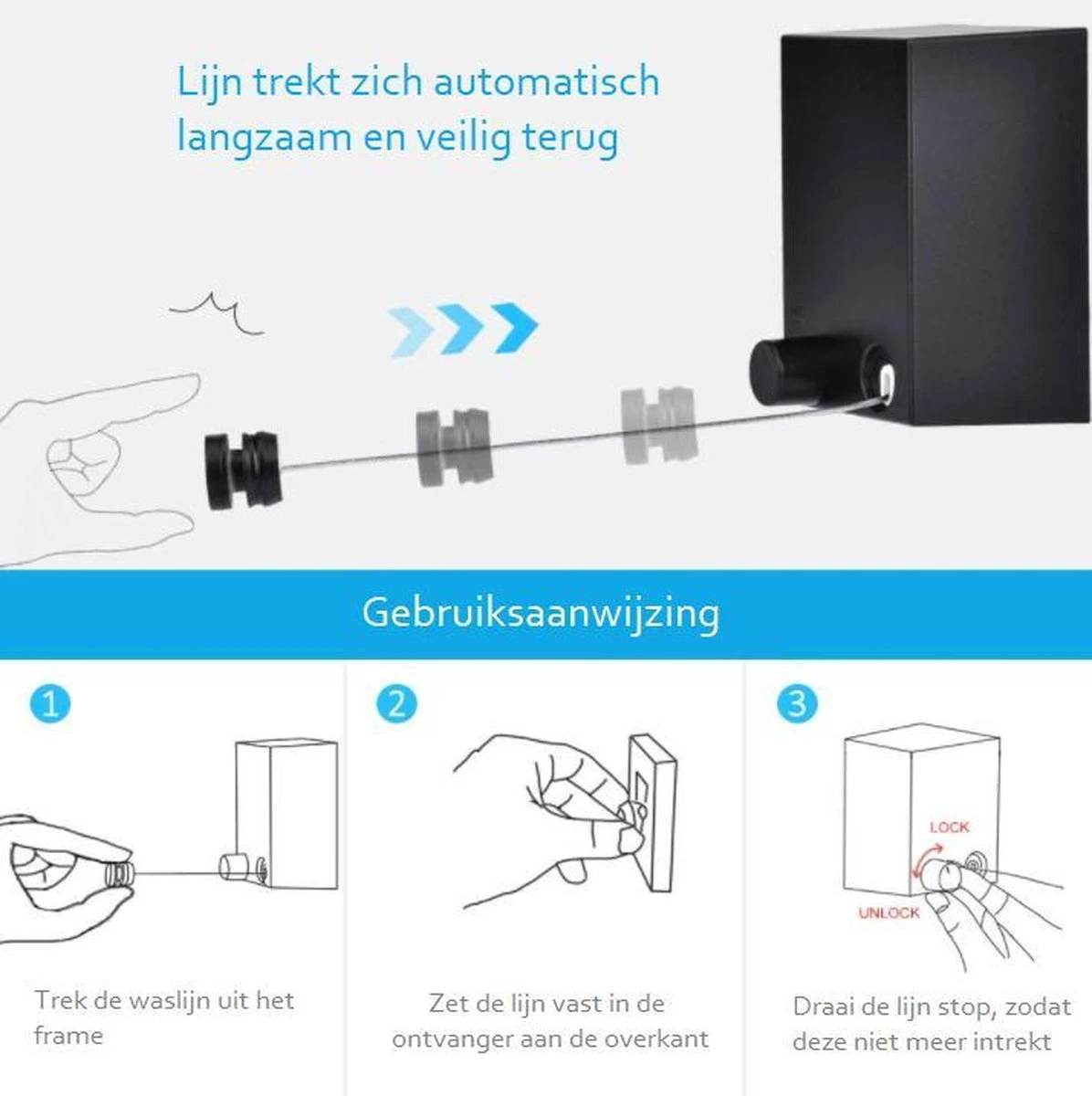 Lijn trekt zich automatisch langzaam en veilig terug

Gebruiksaanwijzing

1

Trek de waslijn uit het frame

2

Zet de lijn vast in de ontvanger aan de overkant

3

LOCK

UNLOCK

Draai de lijn stop, zodat deze niet meer intrekt