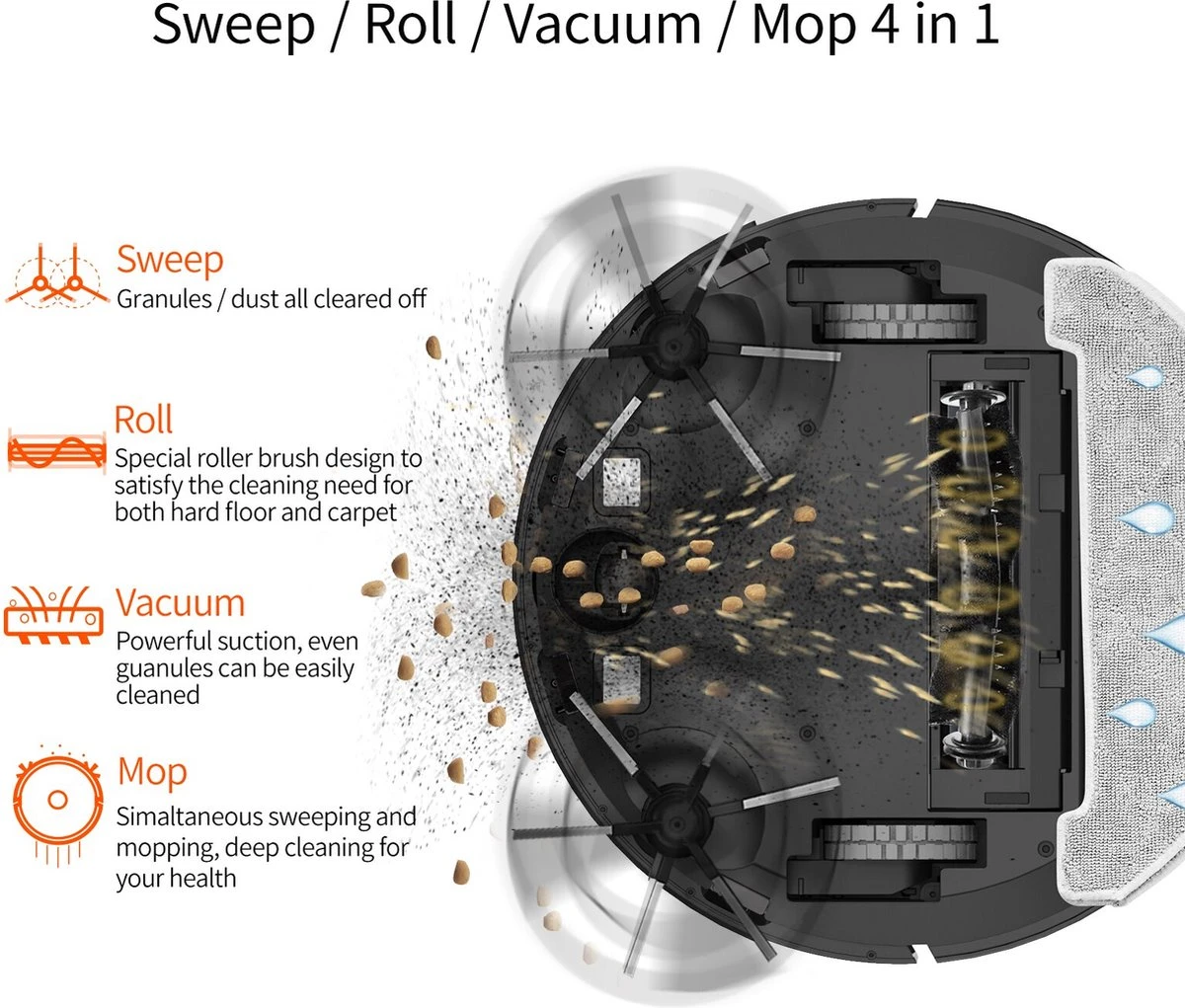 Sweep / Roll / Vacuum / Mop 4 in 1

Sweep
Granules / dust all cleared off

Roll
Special roller brush design to satisfy the cleaning need for both hard floor and carpet

Vacuum
Powerful suction, even guanules can be easily cleaned

Mop
Simaltaneous sweeping and mopping, deep cleaning for your health