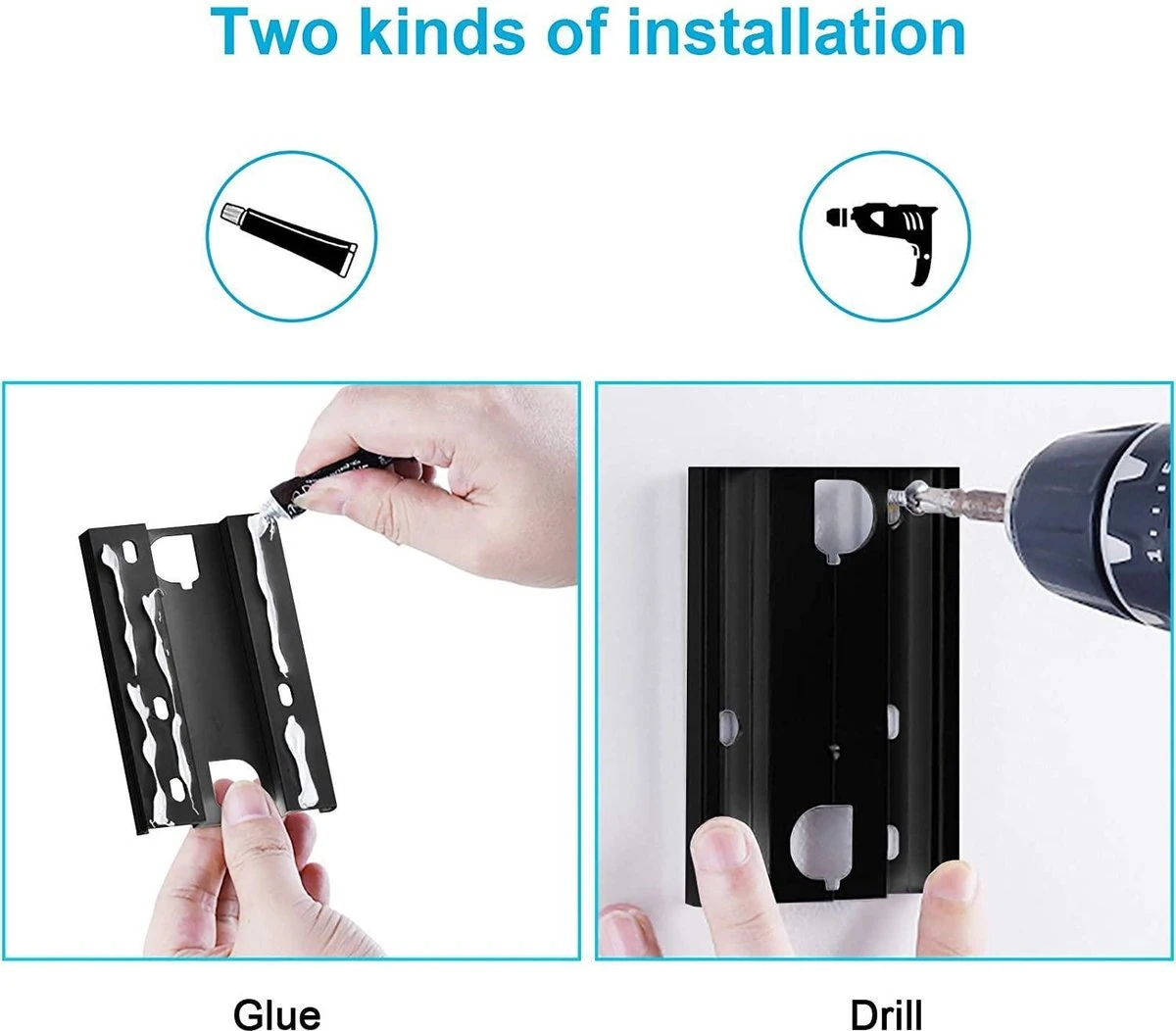 Two kinds of installation

Glue

Drill