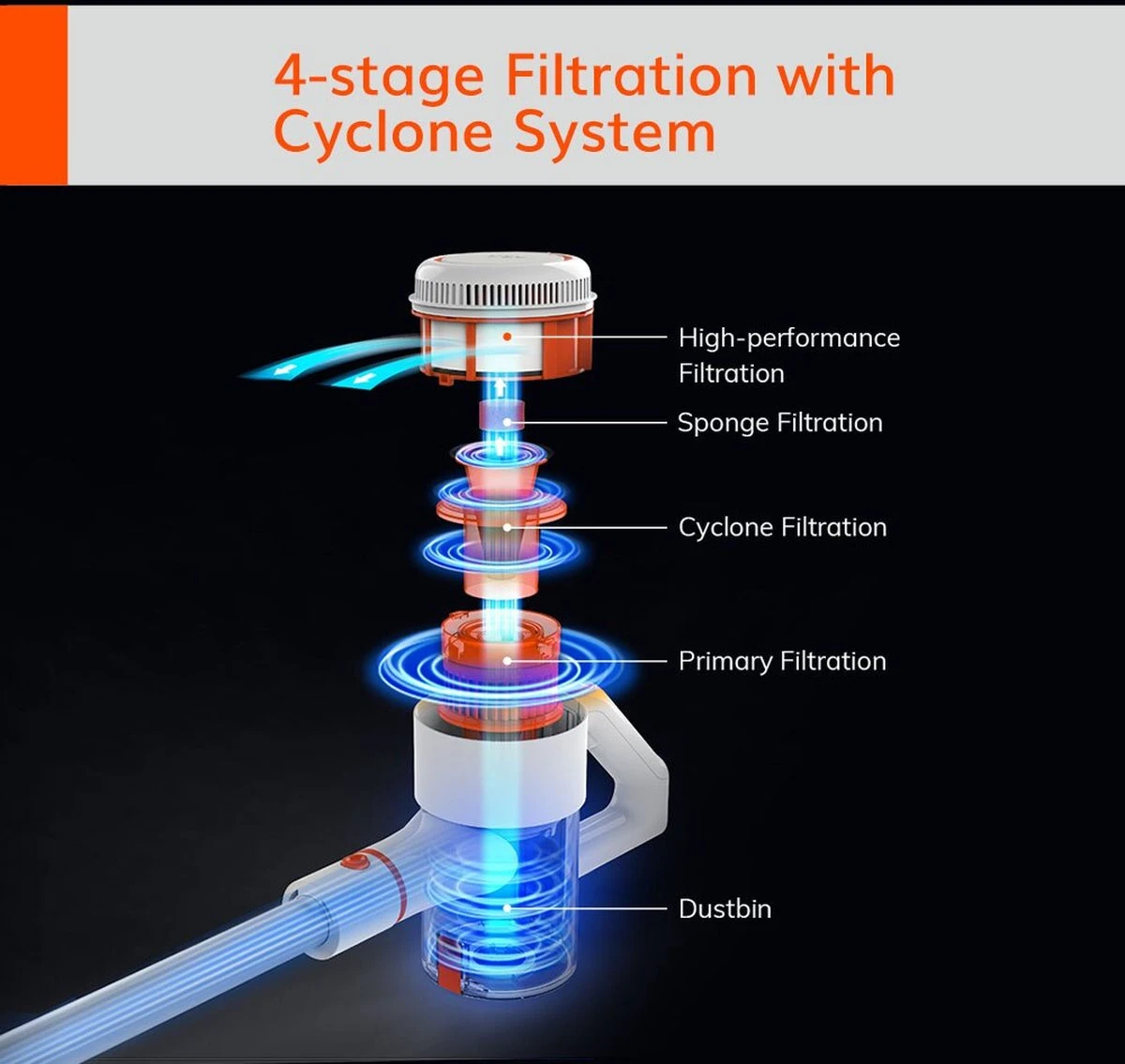 4-stage Filtration with Cyclone System

High-performance Filtration

Sponge Filtration

Cyclone Filtration

Primary Filtration

Dustbin