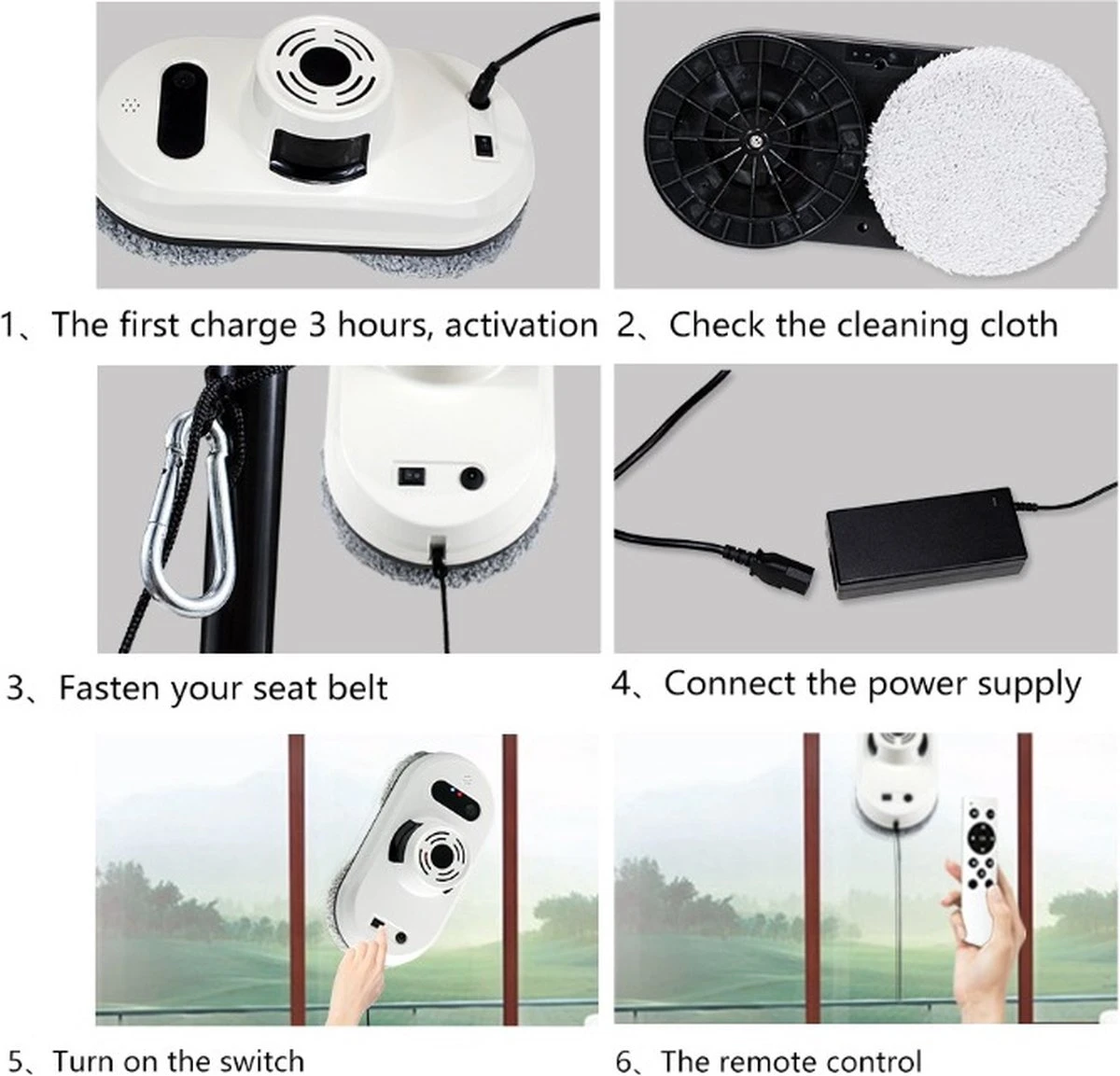 1、The first charge 3 hours, activation

2、Check the cleaning cloth

3、Fasten your seat belt

4、Connect the power supply

5、Turn on the switch

6、The remote control