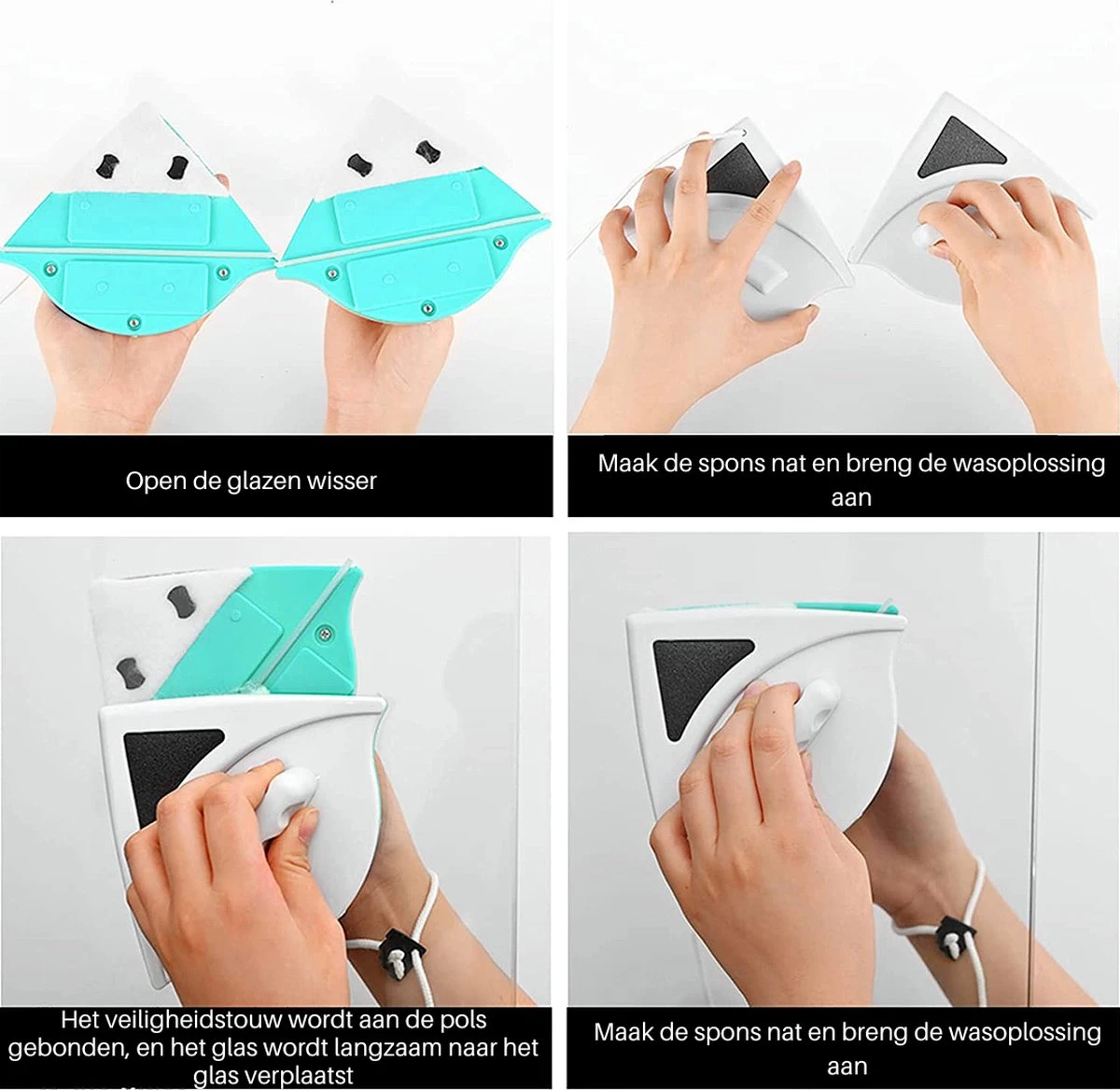 Open de glazen wisser

Maak de spons nat en breng de wasoplossing aan

Het veiligheidstouw wordt aan de pols gebonden, en het glas wordt langzaam naar het glas verplaatst

Maak de spons nat en breng de wasoplossing aan