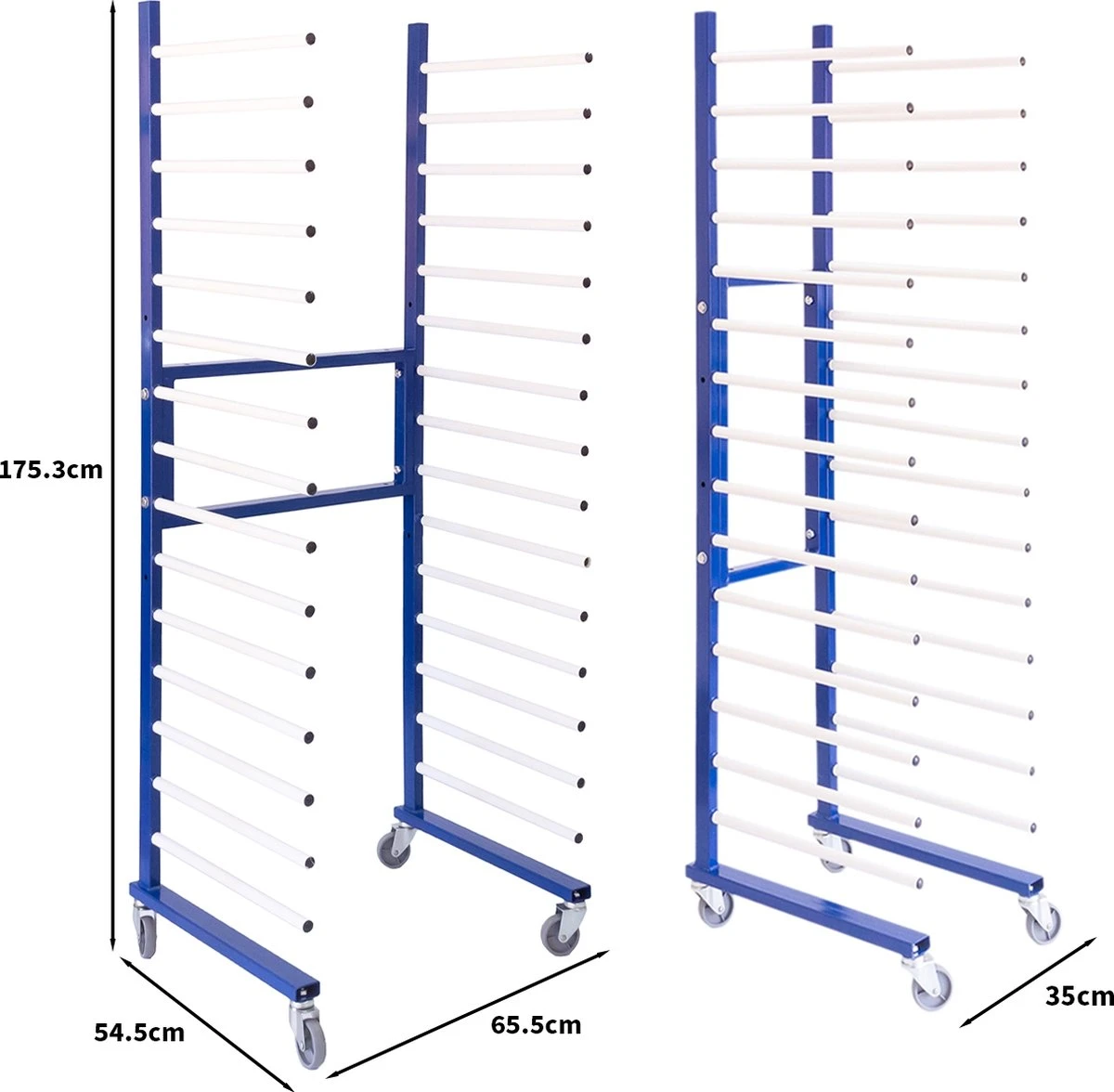 175.3cm

54.5cm

65.5cm

35cm