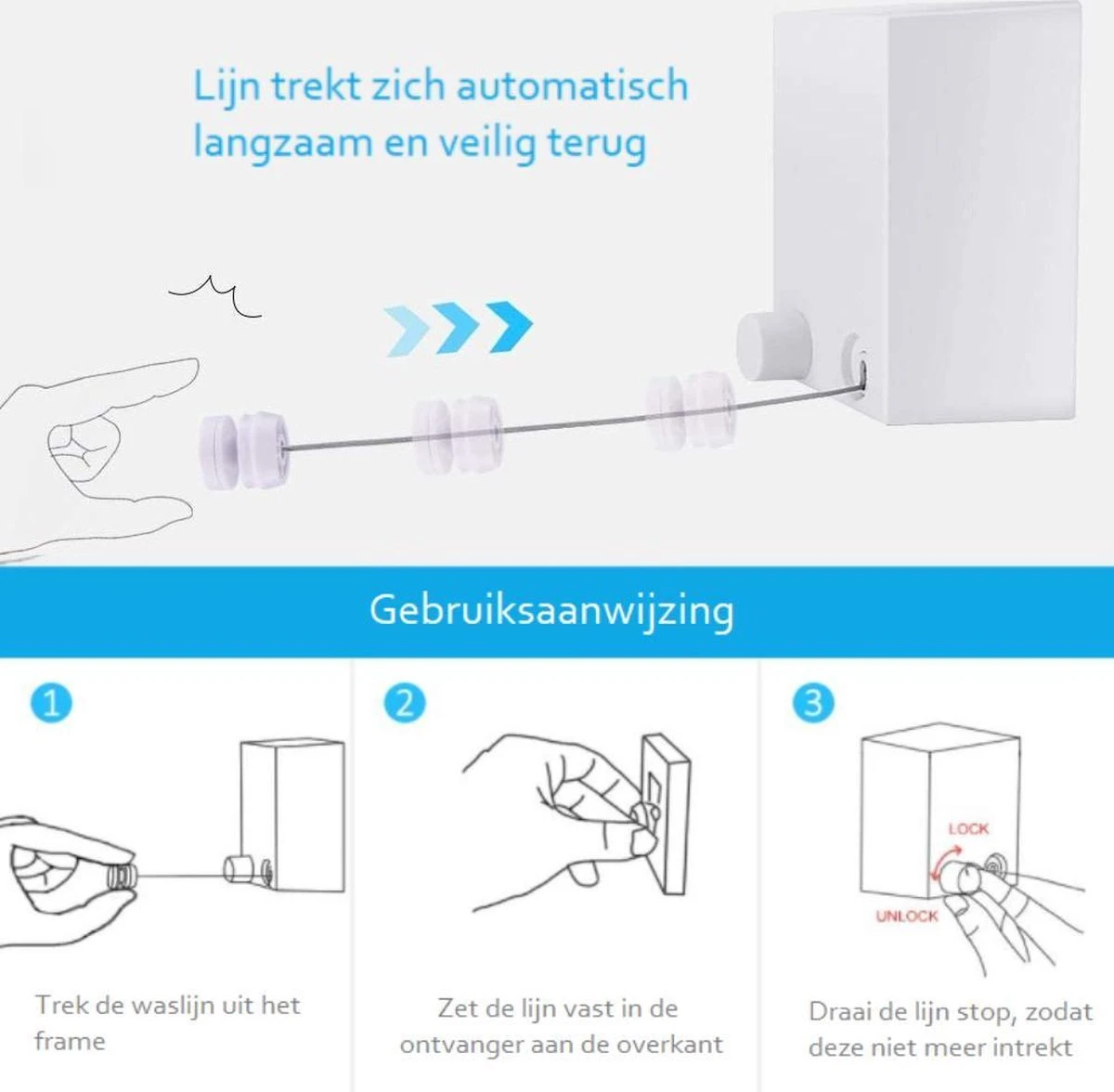 Lijn trekt zich automatisch langzaam en veilig terug

Gebruiksaanwijzing

1

Trek de waslijn uit het frame

2

Zet de lijn vast in de ontvanger aan de overkant

3

LOCK

UNLOCK

Draai de lijn stop, zodat deze niet meer intrekt