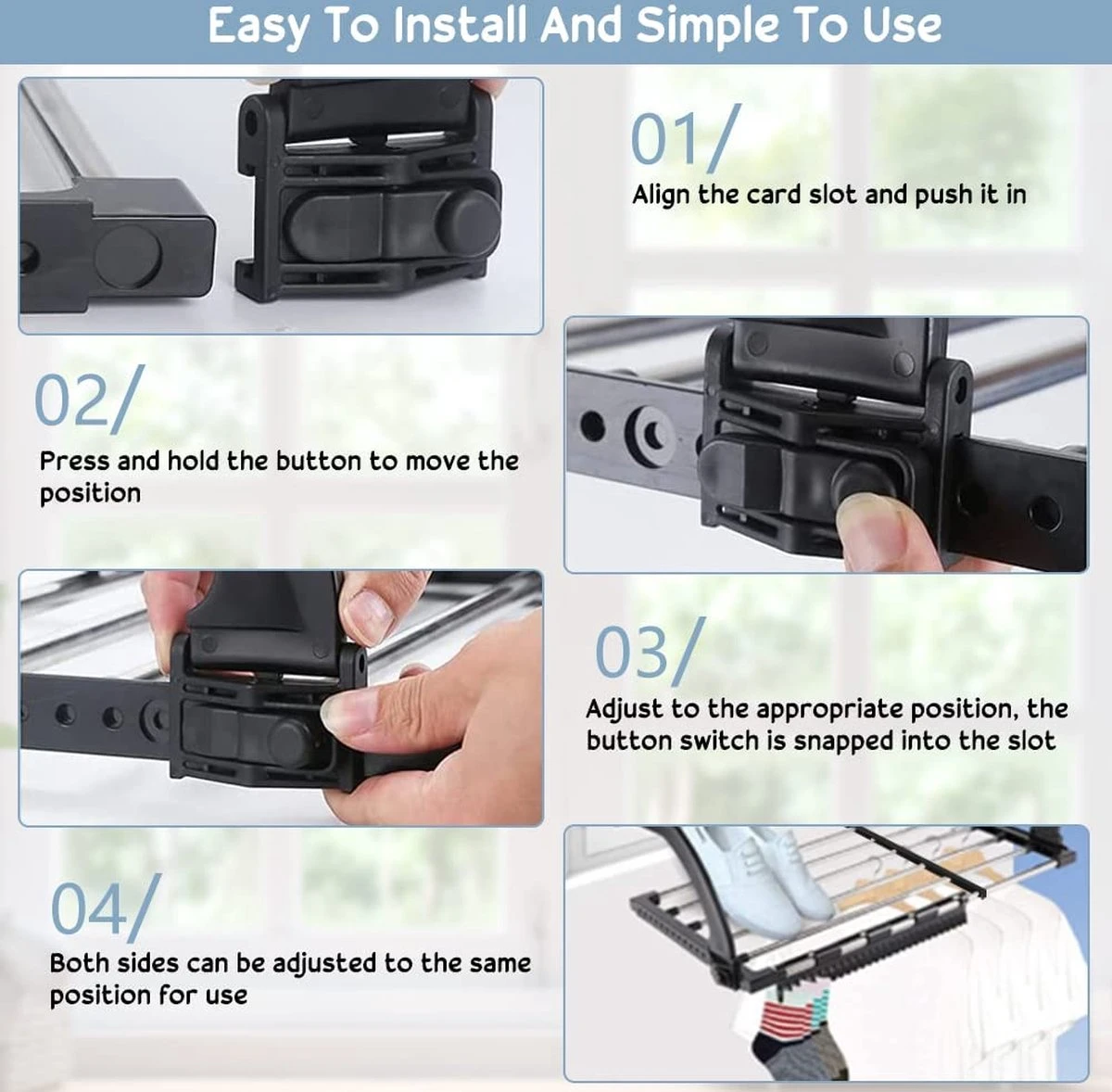 Easy To Install And Simple To Use

01/
Align the card slot and push it in

02/
Press and hold the button to move the position

03/
Adjust to the appropriate position, the button switch is snapped into the slot

04/
Both sides can be adjusted to the same position for use