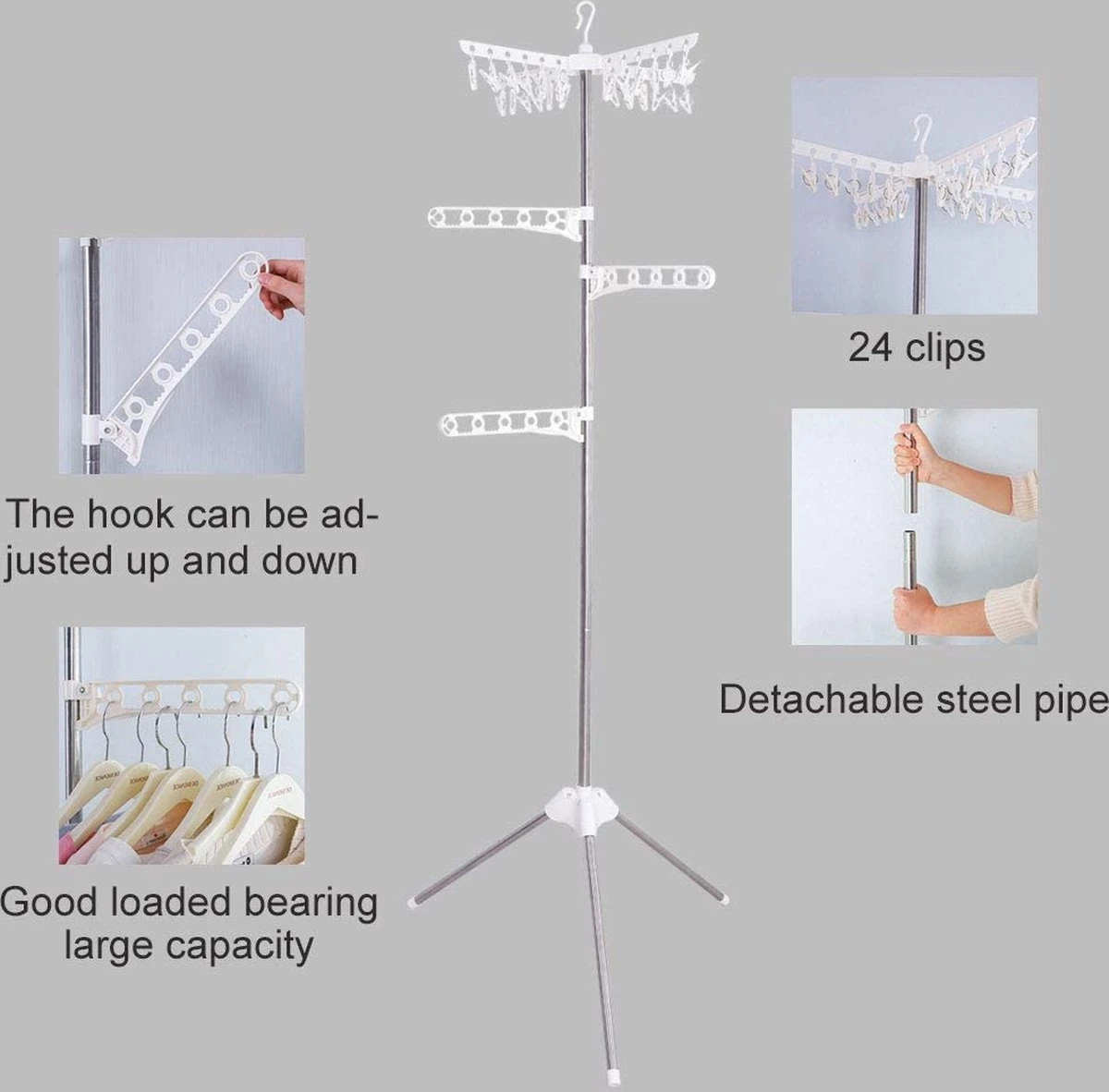 The hook can be adjusted up and down

Good loaded bearing large capacity

24 clips

Detachable steel pipe