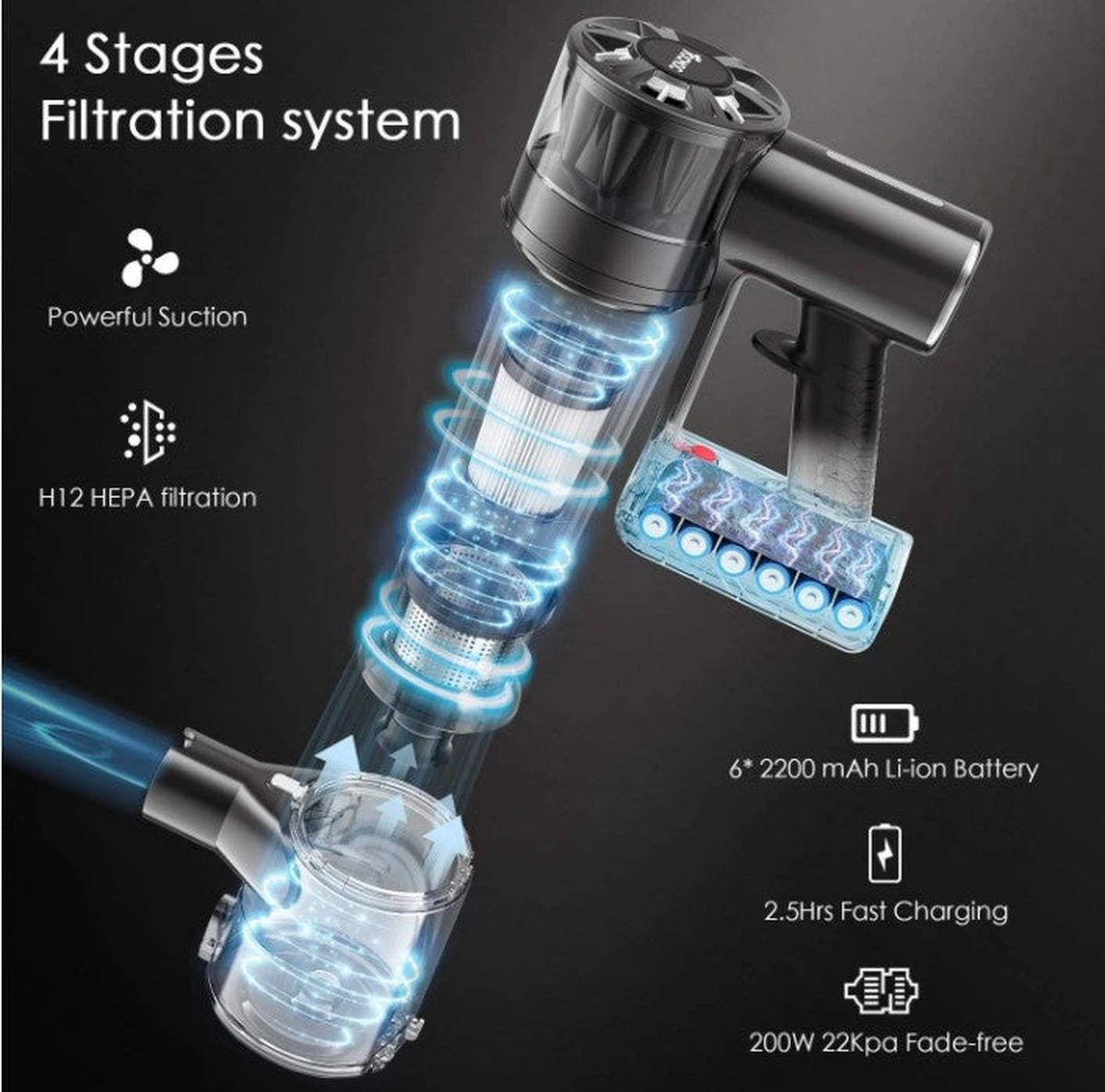 4 Stages
Filtration system

Powerful Suction

H12 HEPA filtration

6* 2200 mAh Li-ion Battery

2.5Hrs Fast Charging

200W 22Kpa Fade-free