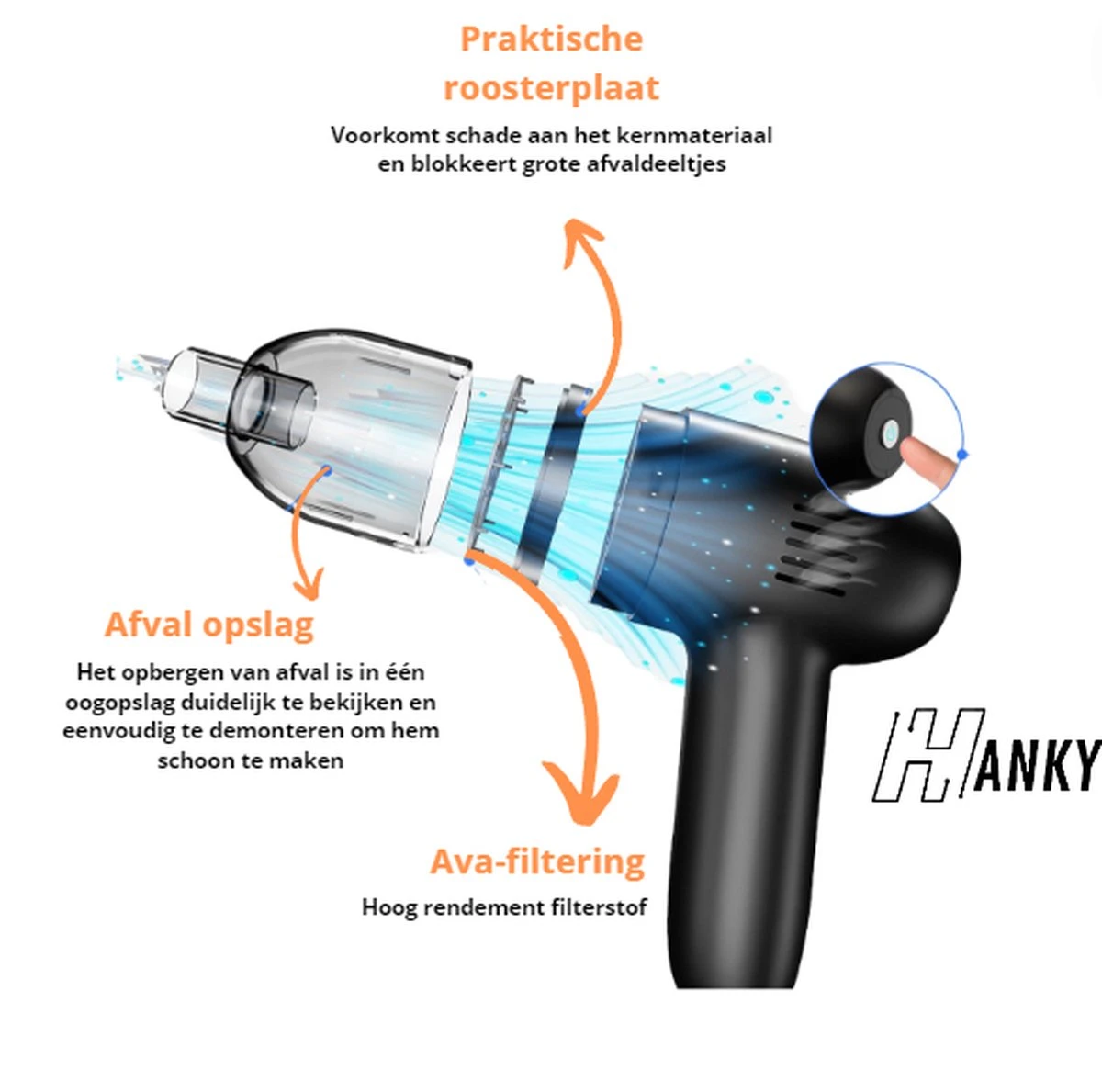 Praktische roosterplaat

Voorkomt schade aan het kernmateriaal en blokkeert grote afvaldeeltjes

Afval opslag

Het opbergen van afval is in één oogopslag duidelijk te bekijken en eenvoudig te demonteren om hem schoon te maken

HANKY

Ava-filtering

Hoog rendement filterstof