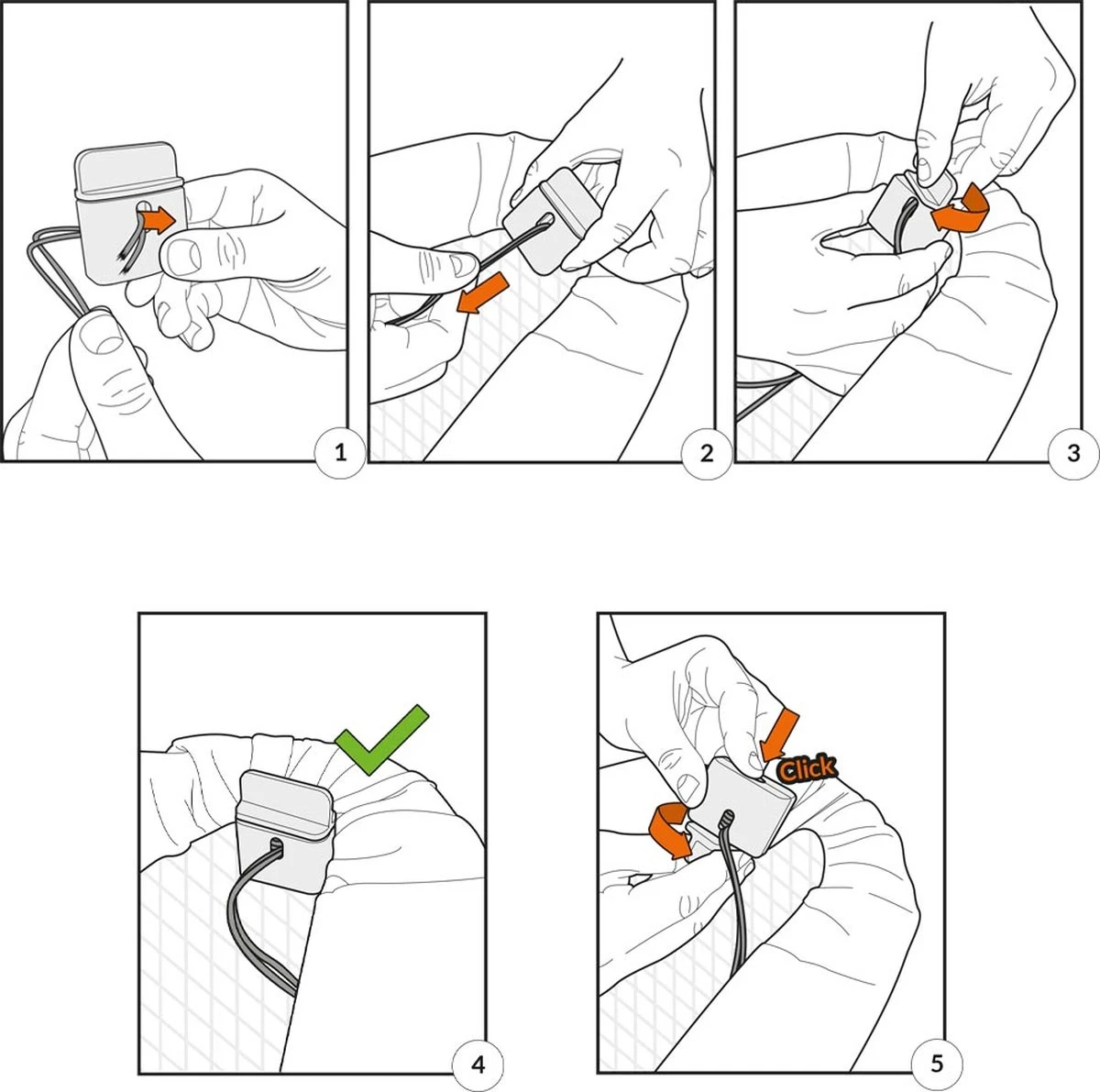 1
2
3
4
Click
5