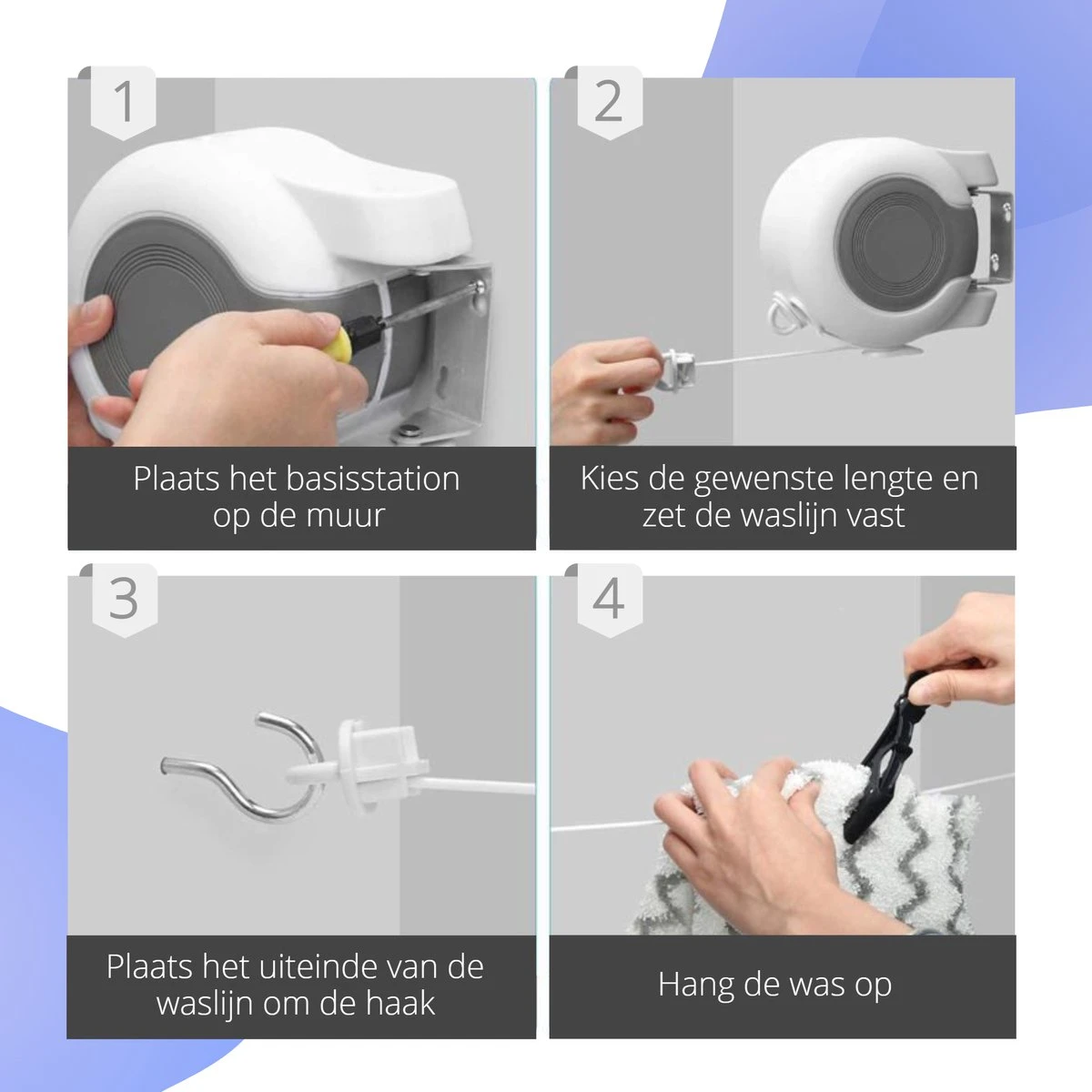 1

Plaats het basisstation op de muur

2

Kies de gewenste lengte en zet de waslijn vast

3

Plaats het uiteinde van de waslijn om de haak

4

Hang de was op