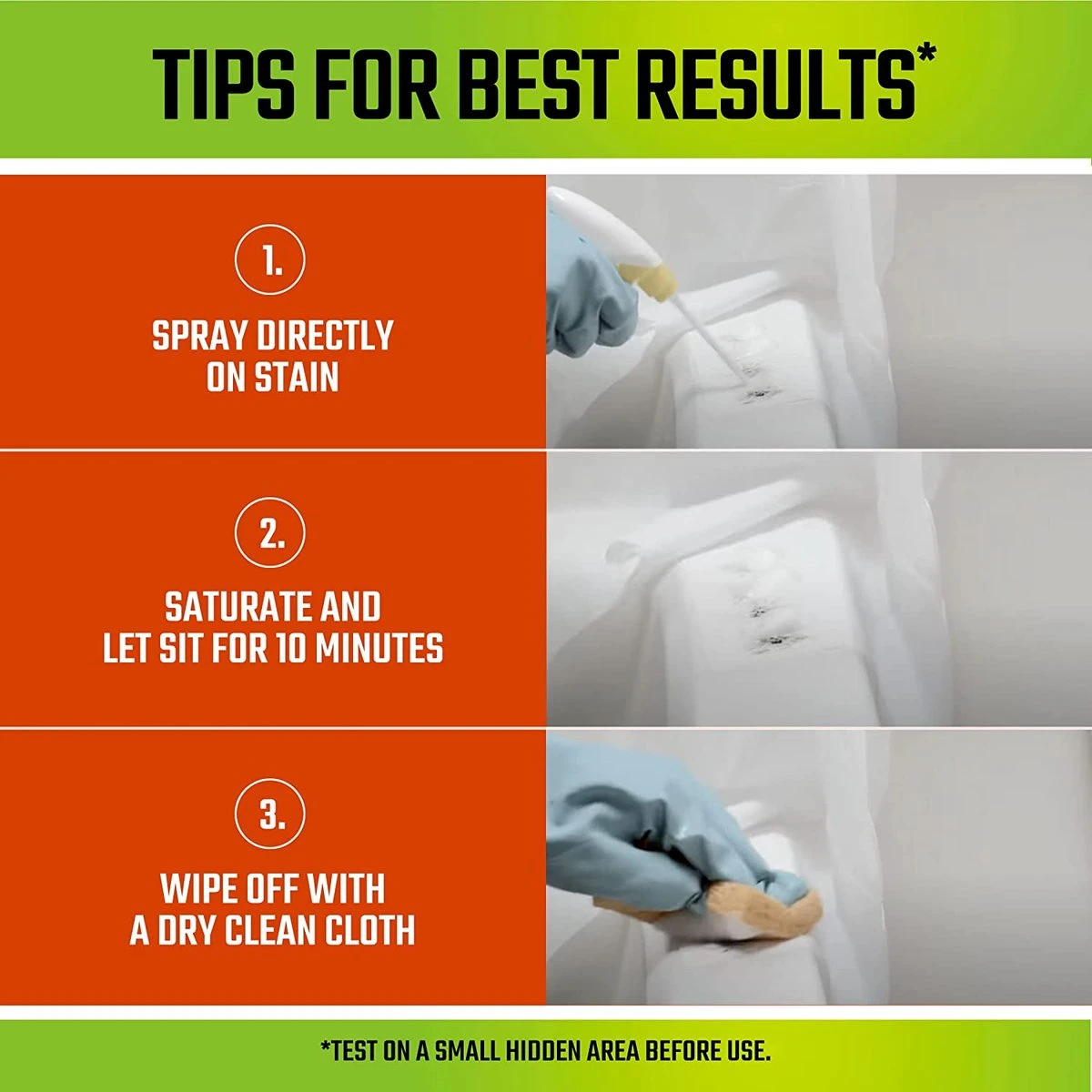 TIPS FOR BEST RESULTS*

1.

SPRAY DIRECTLY ON STAIN

2.

SATURATE AND LET SIT FOR 10 MINUTES

3.

WIPE OFF WITH A DRY CLEAN CLOTH

*TEST ON A SMALL HIDDEN AREA BEFORE USE.