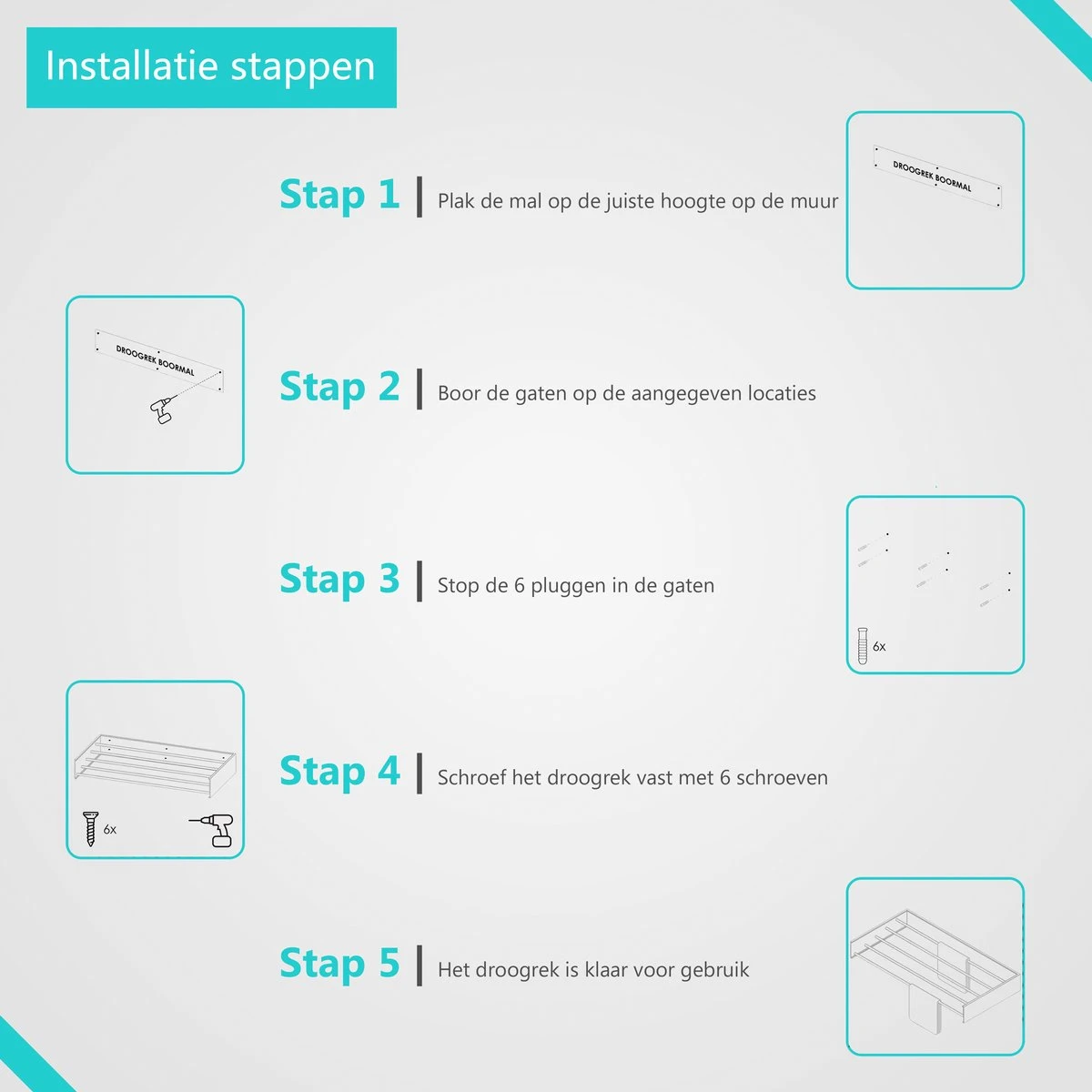 Installatie stappen

Stap 1 | Plak de mal op de juiste hoogte op de muur

DROOGREK BOORMAL

DROOGREK BOORMAL

Stap 2 | Boor de gaten op de aangegeven locaties

Stap 3 | Stop de 6 pluggen in de gaten

6x

6x

Stap 4 | Schroef het droogrek vast met 6 schroeven

Stap 5 | Het droogrek is klaar voor gebruik