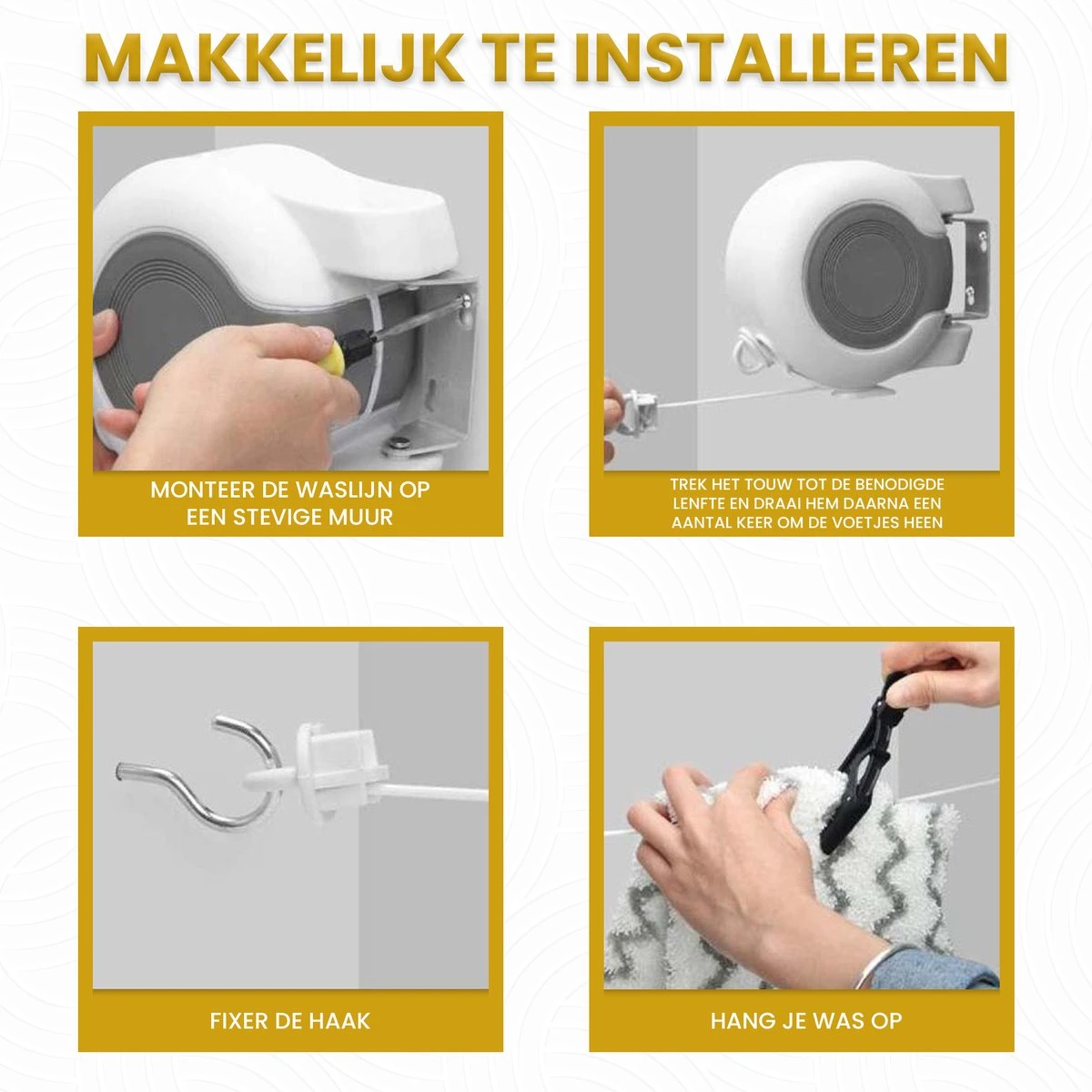 MAKKELIJK TE INSTALLEREN

MONTEER DE WASLIJN OP EEN STEVIGE MUUR

TREK HET TOUW TOT DE BENODIGDE LENFTE EN DRAAI HEM DAARNA EEN AANTAL KEER OM DE VOETJES HEEN

FIXER DE HAAK

HANG JE WAS OP