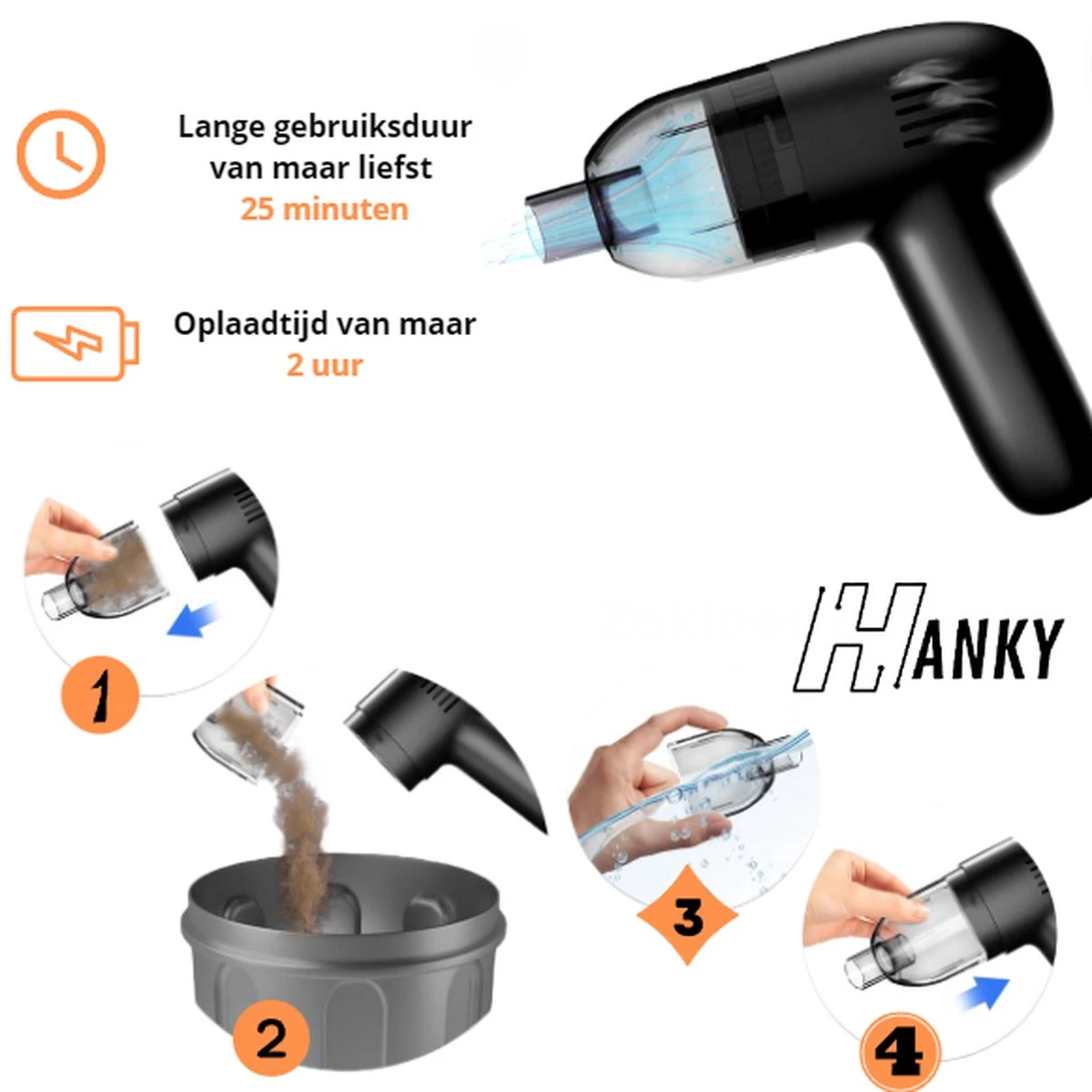 Lange gebruiksduur van maar liefst 25 minuten

Oplaadtijd van maar 2 uur

HANKY

1

2

3

4