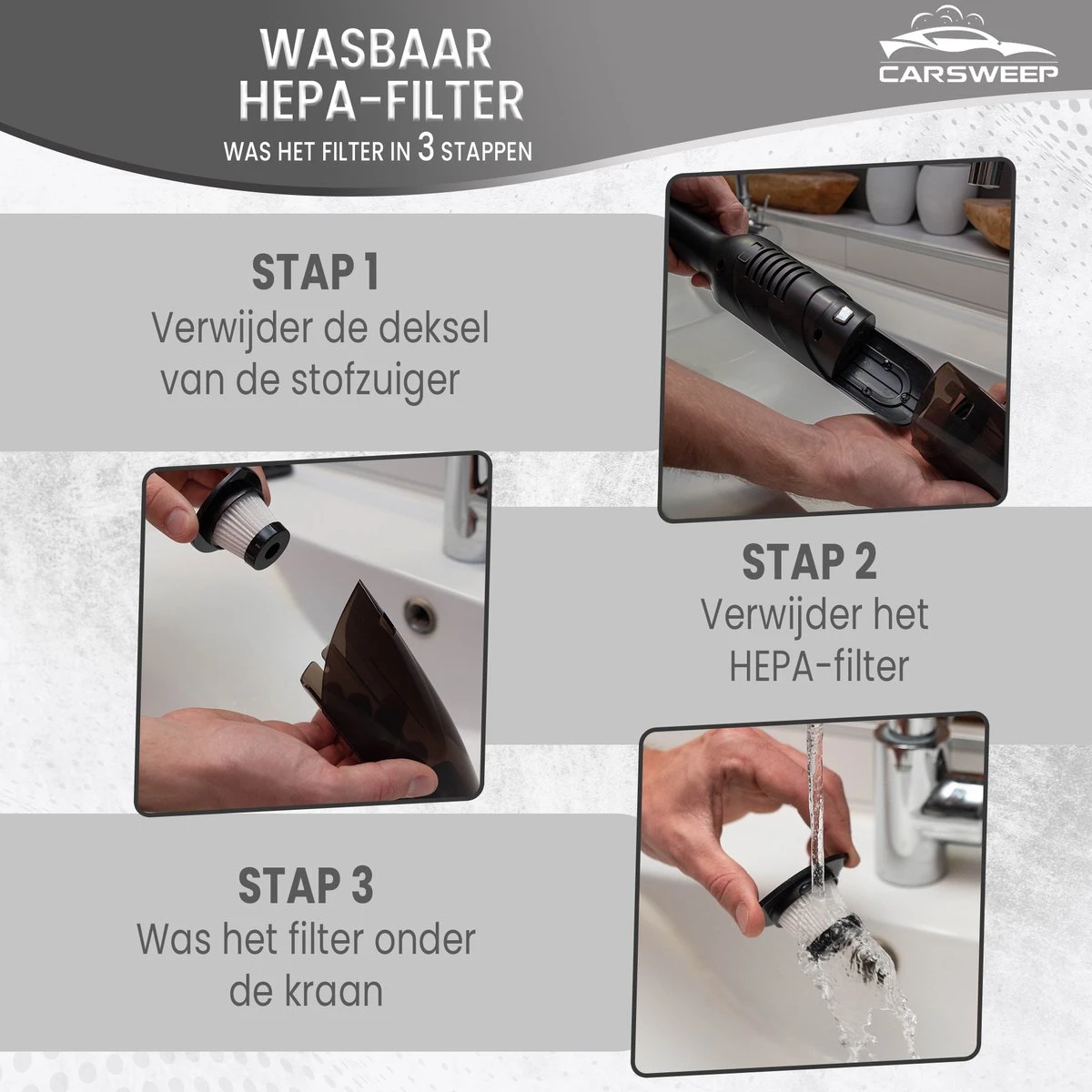 WASBAAR HEPA-FILTER
WAS HET FILTER IN 3 STAPPEN

CARSWEEP

STAP 1
Verwijder de deksel van de stofzuiger

STAP 2
Verwijder het HEPA-filter

STAP 3
Was het filter onder de kraan