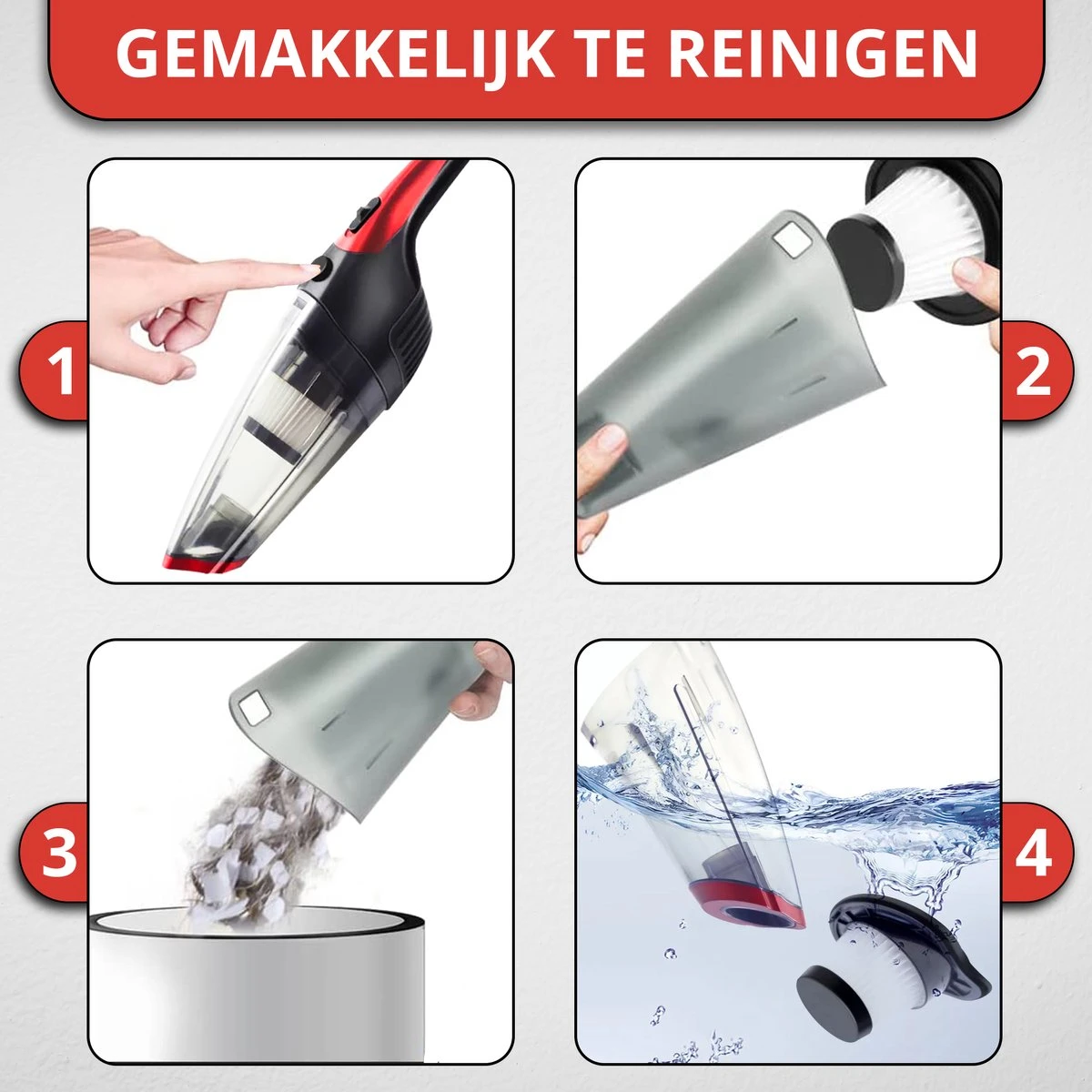 GEMAKKELIJK TE REINIGEN

1

2

3

4