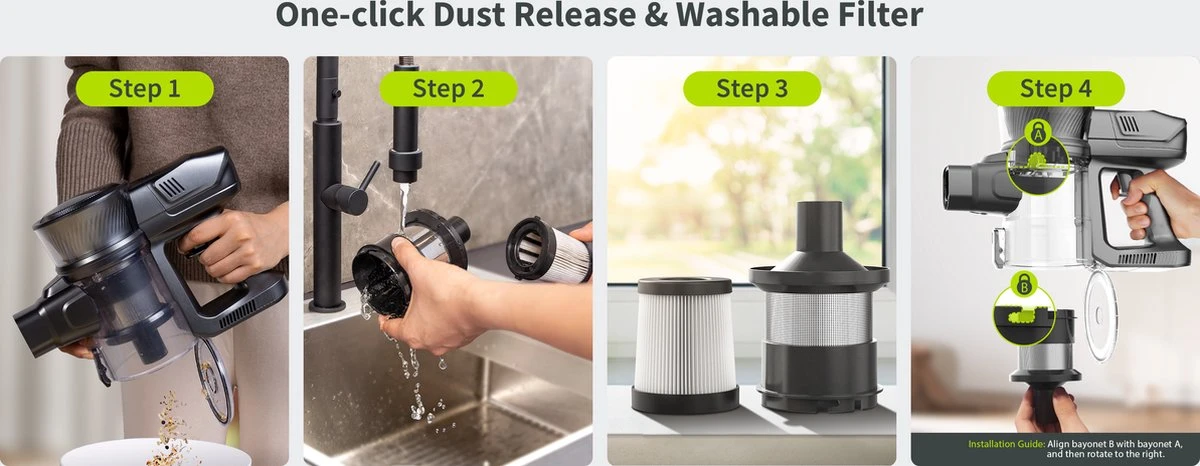 One-click Dust Release & Washable Filter

Step 1

Step 2

Step 3

Step 4

A

B

Installation Guide: Align bayonet B with bayonet A, and then rotate to the right.