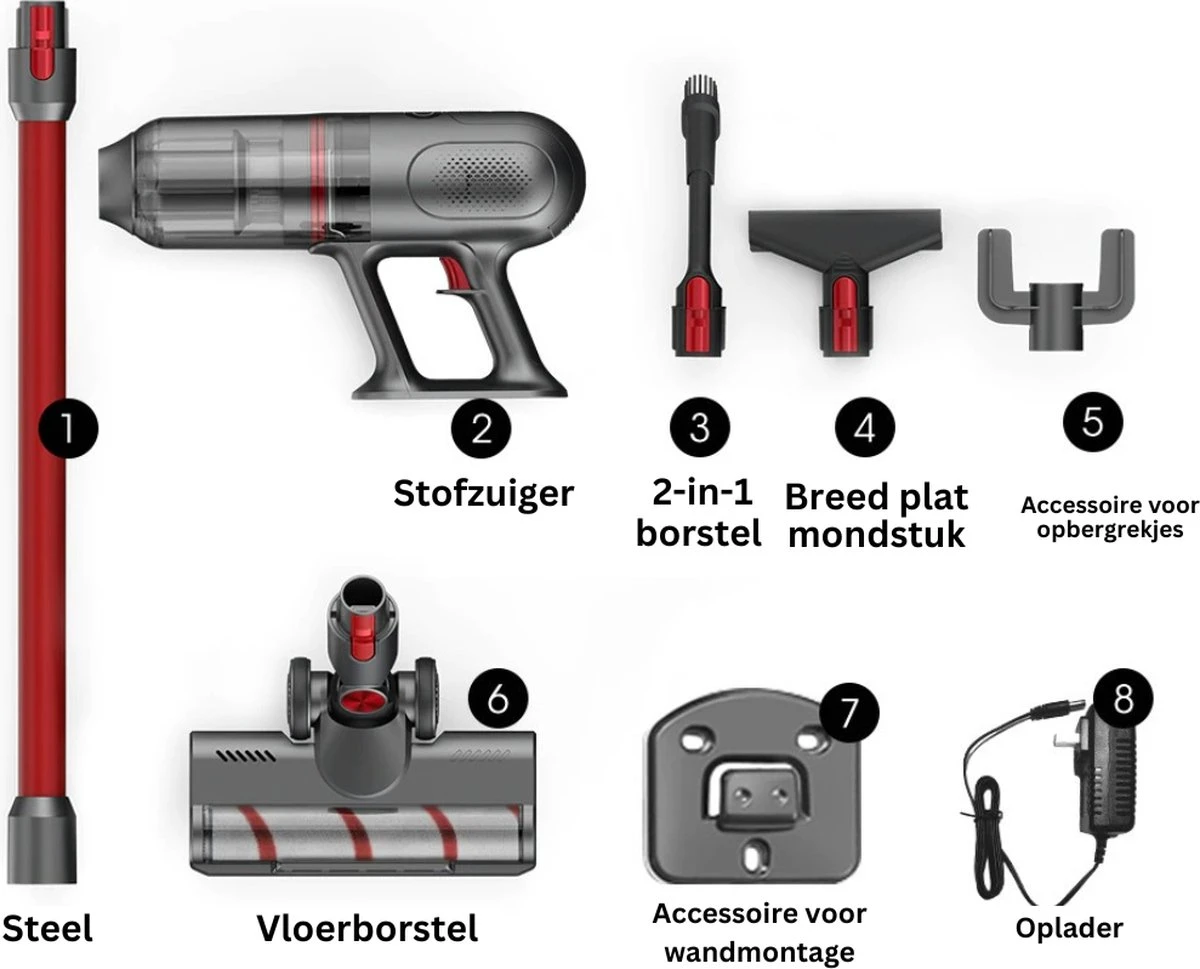 1

2

Stofzuiger

3

2-in-1 borstel

4

Breed plat mondstuk

5

Accessoire voor opbergrekjes

6

7

8

Steel

Vloerborstel

Accessoire voor wandmontage

Oplader