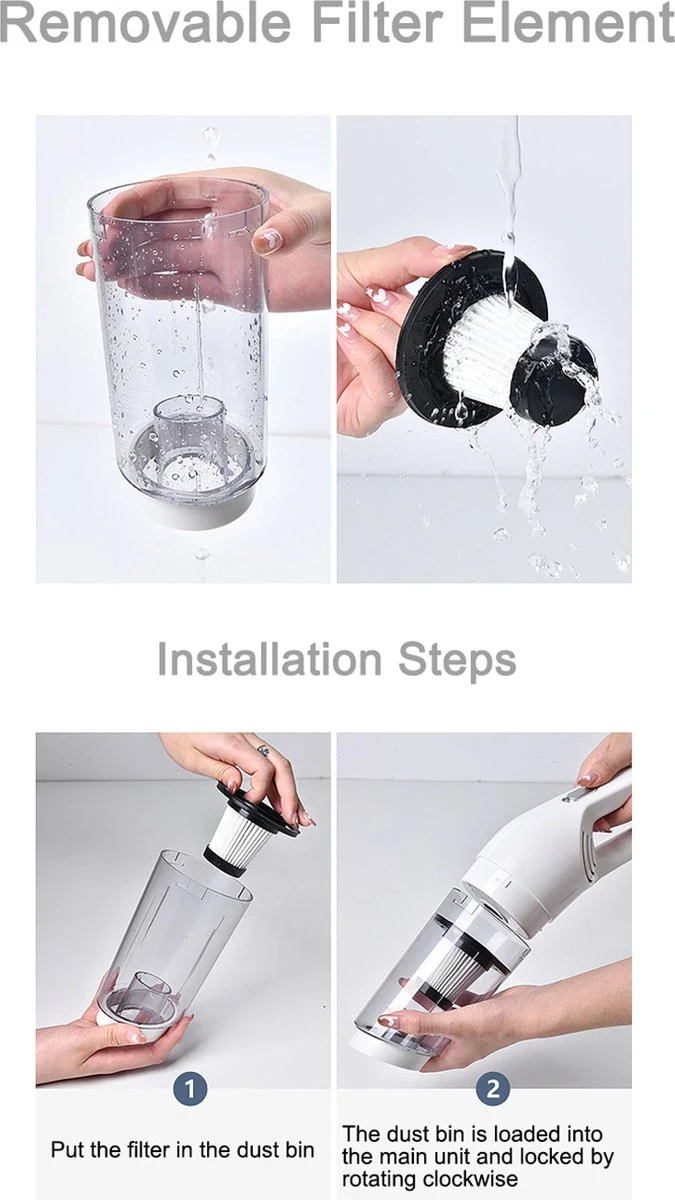 Removable Filter Element

Installation Steps

1

Put the filter in the dust bin

2

The dust bin is loaded into the main unit and locked by rotating clockwise