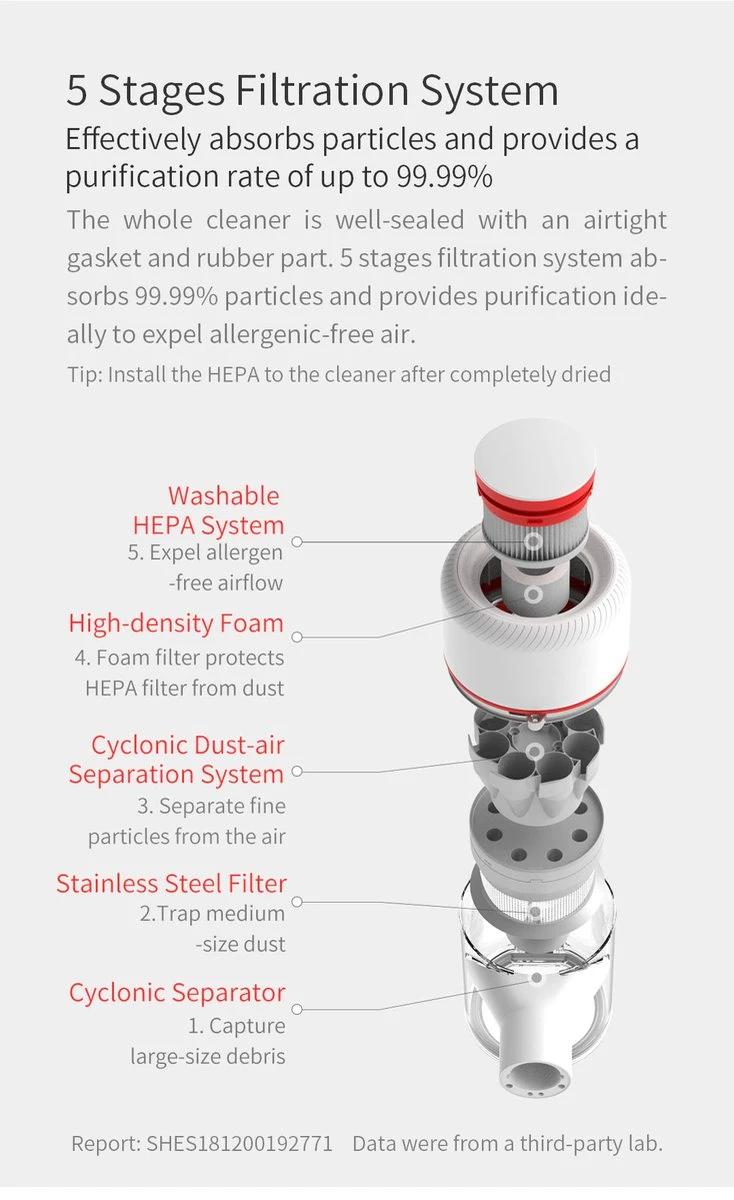 5 Stages Filtration System

Effectively absorbs particles and provides a purification rate of up to 99.99%

The whole cleaner is well-sealed with an airtight gasket and rubber part. 5 stages filtration system absorbs 99.99% particles and provides purification ideally to expel allergenic-free air.

Tip: Install the HEPA to the cleaner after completely dried

Washable HEPA System
5. Expel allergen -free airflow

High-density Foam
4. Foam filter protects HEPA filter from dust

Cyclonic Dust-air Separation System
3. Separate fine particles from the air

Stainless Steel Filter
2.Trap medium -size dust

Cyclonic Separator
1. Capture large-size debris

Report: SHES181200192771 Data were from a third-party lab.