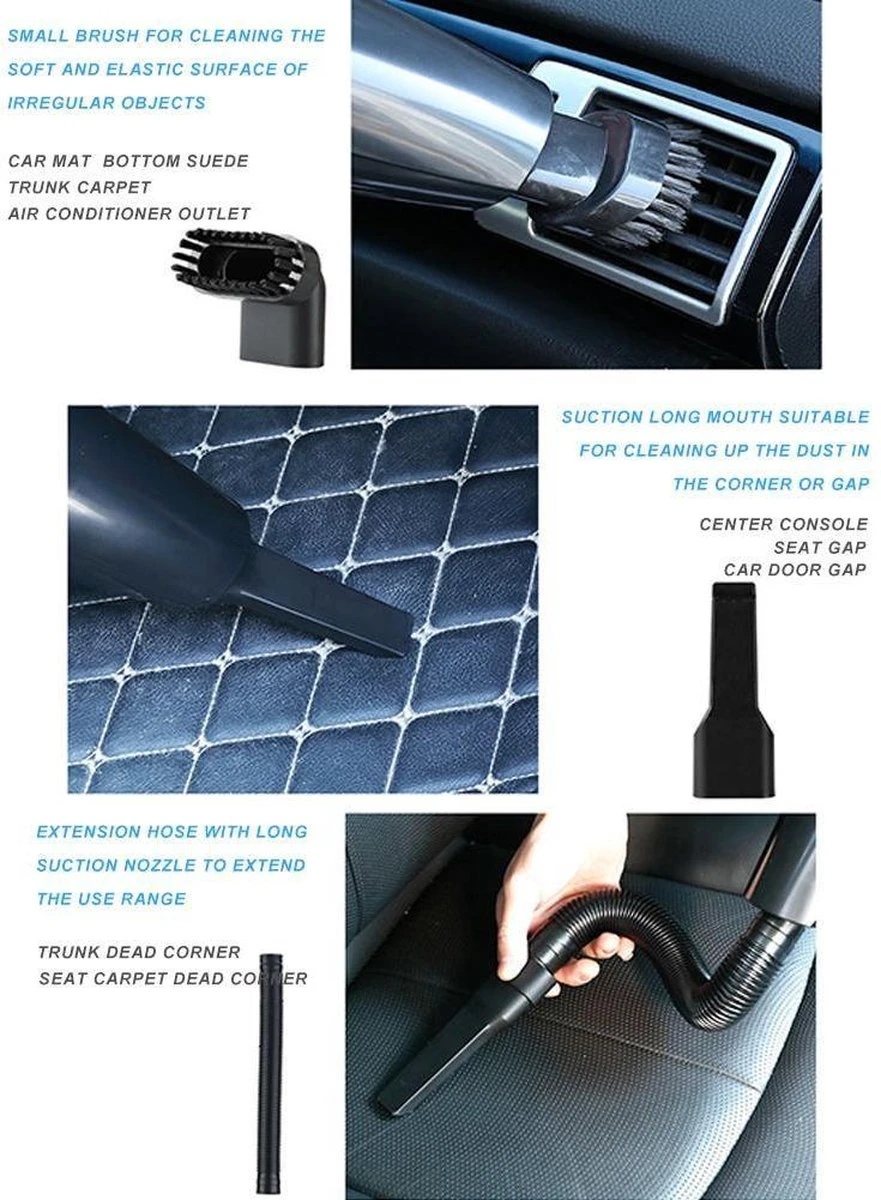 SMALL BRUSH FOR CLEANING THE SOFT AND ELASTIC SURFACE OF IRREGULAR OBJECTS

CAR MAT BOTTOM SUEDE
TRUNK CARPET
AIR CONDITIONER OUTLET

SUCTION LONG MOUTH SUITABLE FOR CLEANING UP THE DUST IN THE CORNER OR GAP

CENTER CONSOLE
SEAT GAP
CAR DOOR GAP

EXTENSION HOSE WITH LONG SUCTION NOZZLE TO EXTEND THE USE RANGE

TRUNK DEAD CORNER
SEAT CARPET DEAD CORNER